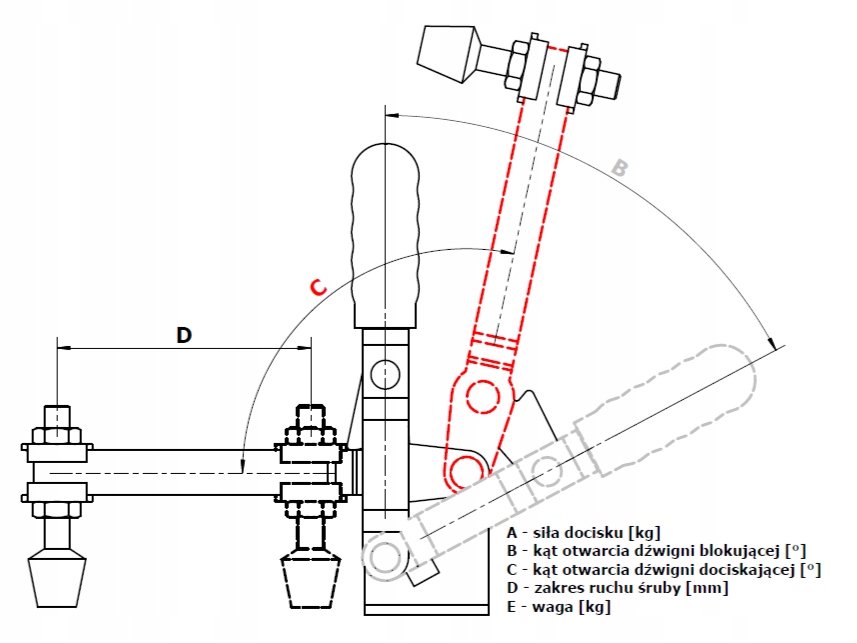 B

C

D

A - siła docisku [kg]
B - kąt otwarcia dźwigni blokującej [°]
C - kąt otwarcia dźwigni dociskającej [°]
D - zakres ruchu śruby [mm]
E - waga [kg]