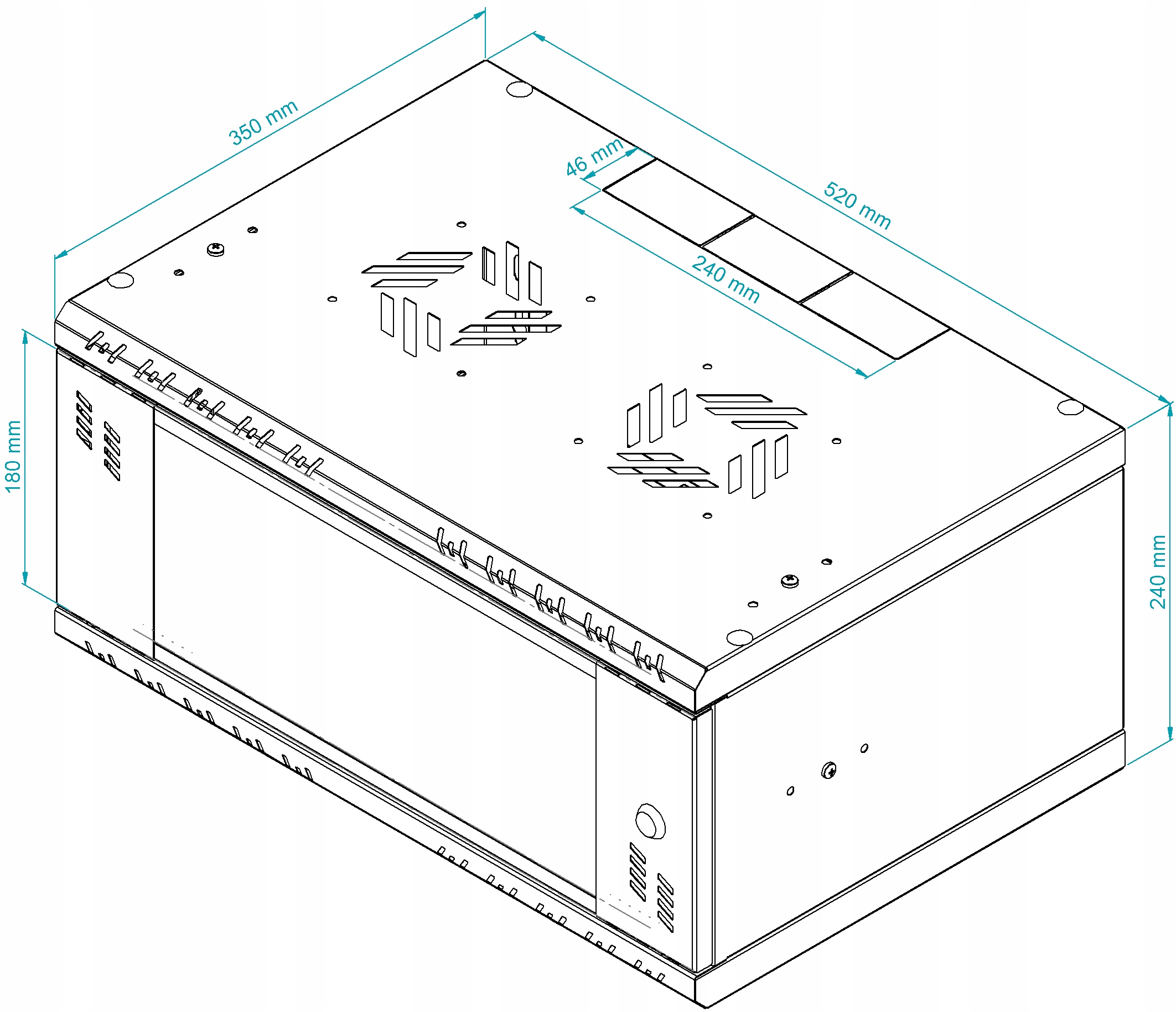 350 mm
46 mm
520 mm
240 mm
180 mm
240 mm