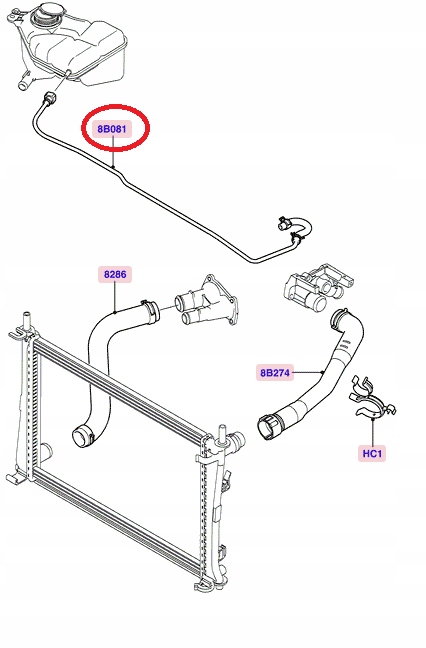 8B081

8286

8B274

HC1