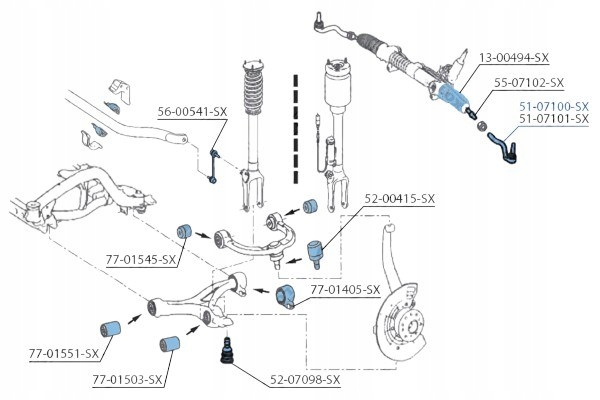 13-00494-SX
55-07102-SX
51-07100-SX
51-07101-SX
56-00541-SX
52-00415-SX
77-01545-SX
77-01405-SX
77-01551-SX
77-01503-SX
52-07098-SX