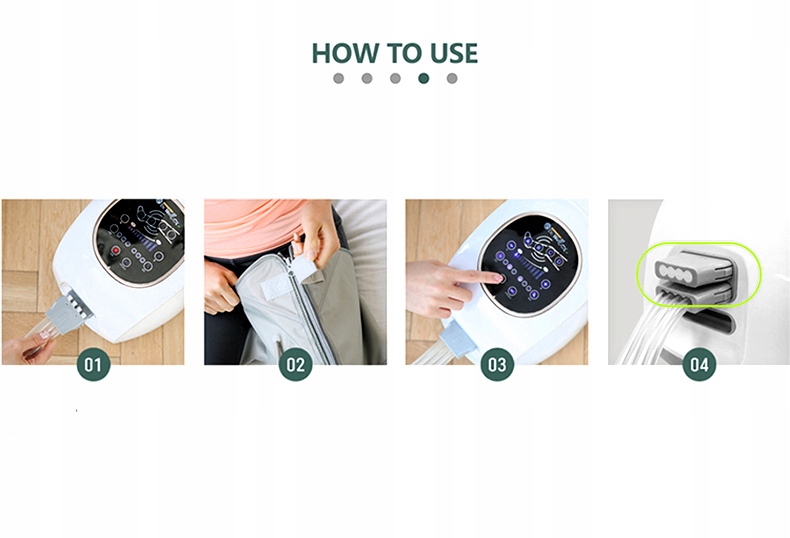 HOW TO USE

01

02

03

04