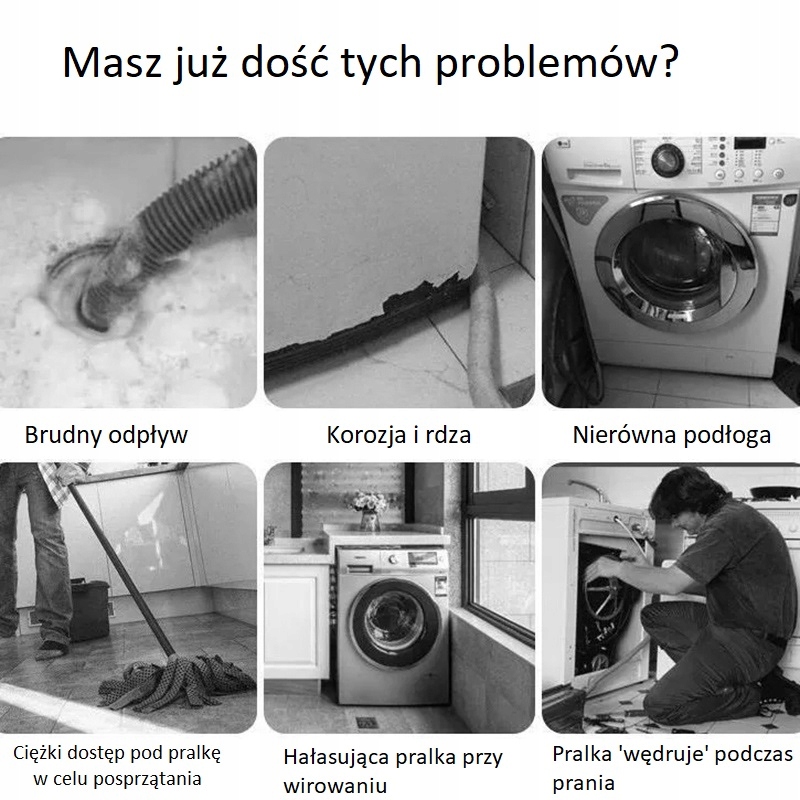 Masz już dość tych problemów?

Brudny odpływ

Korozja i rdza

Nierówna podłoga

Ciężki dostęp pod pralkę w celu posprzątania

Hałasująca pralka przy wirowaniu

Pralka 'wędruje' podczas prania