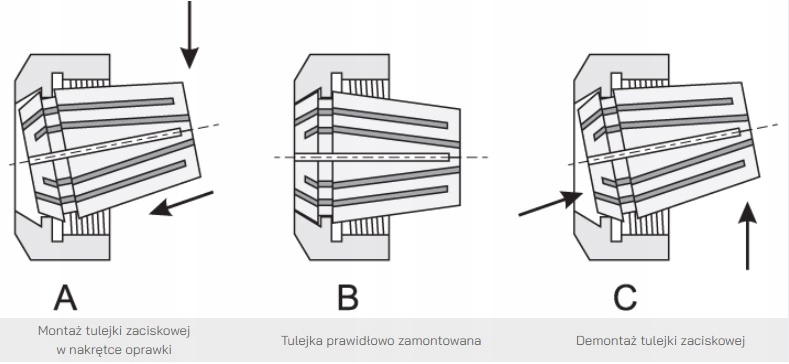 A

B

C

Montaż tulejki zaciskowej w nakrętce oprawki

Tulejka prawidłowo zamontowana

Demontaż tulejki zaciskowej