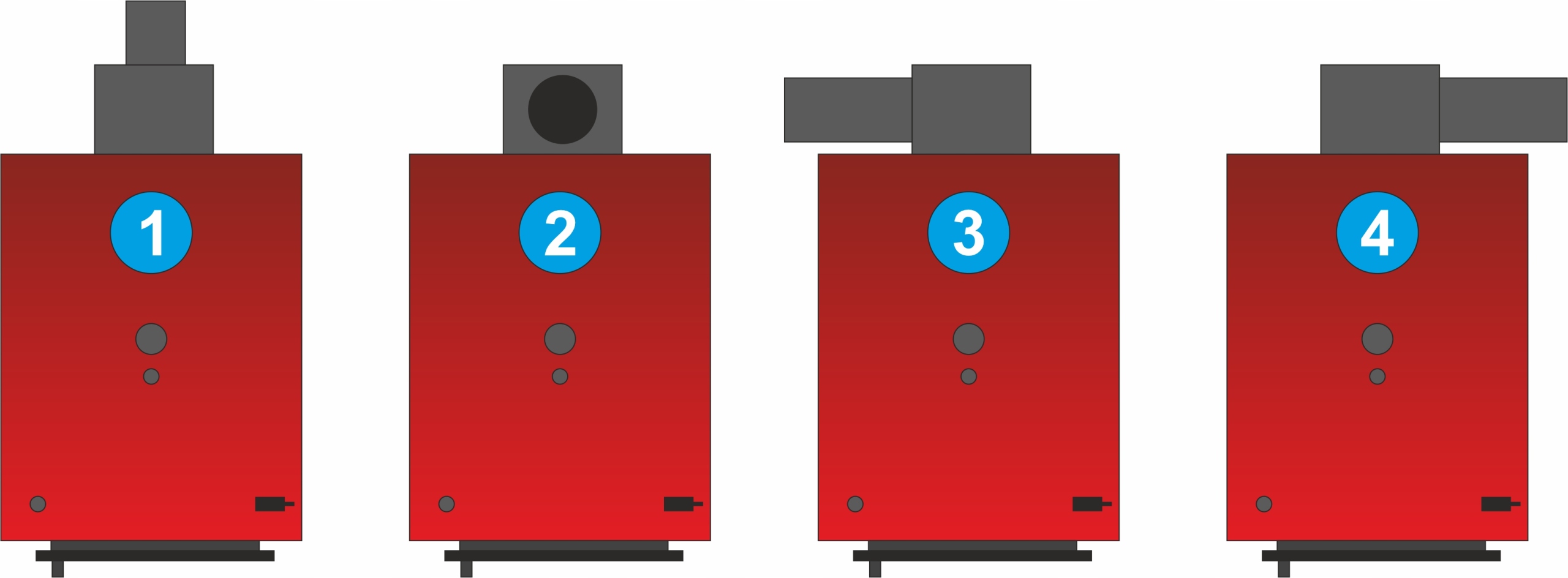 1

2

3

4