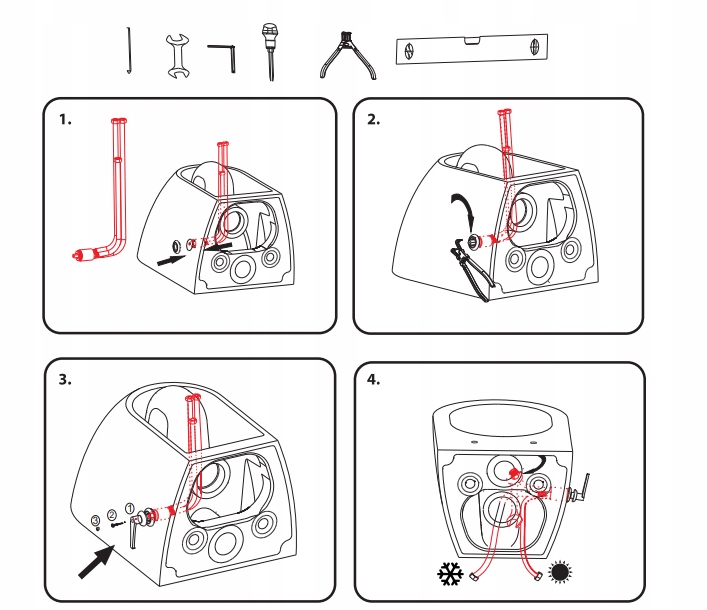 1.

2.

3.

③ ② ①

4.