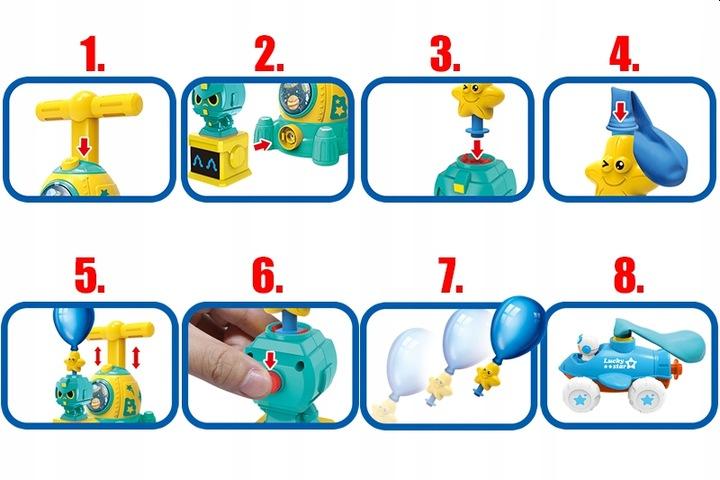 1.

2.

3.

4.

5.

6.

7.

8.

Lucky star