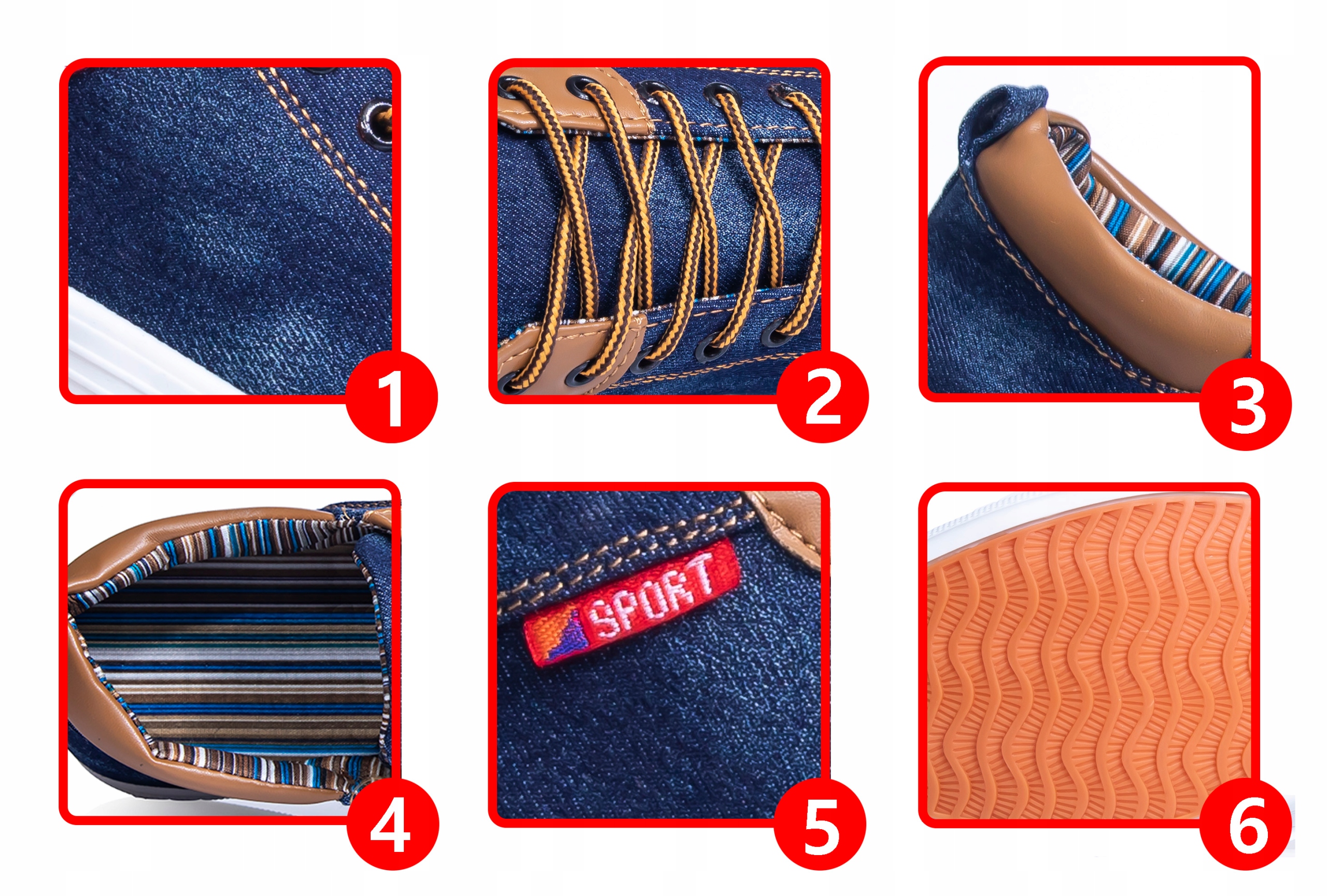 1

2

3

4

SPORT

5

6