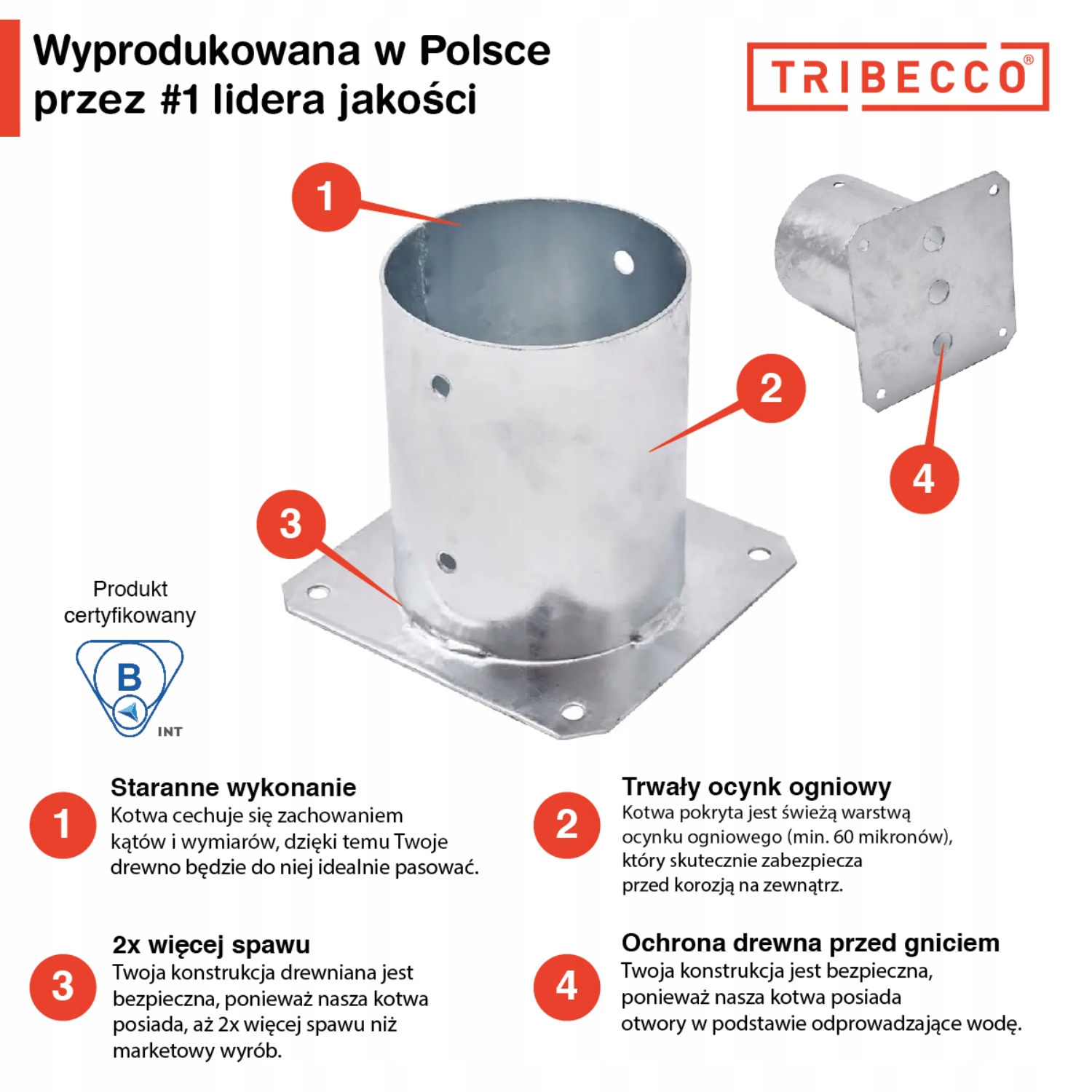 Wyprodukowana w Polsce
przez #1 lidera jakości

TRIBECCO®

1

2

3

4

Produkt
certyfikowany

B

INT

1
Staranne wykonanie
Kotwa cechuje się zachowaniem kątów i wymiarów, dzięki temu Twoje drewno będzie do niej idealnie pasować.

2
Trwały ocynk ogniowy
Kotwa pokryta jest świeżą warstwą ocynku ogniowego (min. 60 mikronów), który skutecznie zabezpiecza przed korozją na zewnątrz.

3
2x więcej spawu
Twoja konstrukcja drewniana jest bezpieczna, ponieważ nasza kotwa posiada, aż 2x więcej spawu niż marketowy wyrób.

4
Ochrona drewna przed gniciem
Twoja konstrukcja jest bezpieczna, ponieważ nasza kotwa posiada otwory w podstawie odprowadzające wodę.