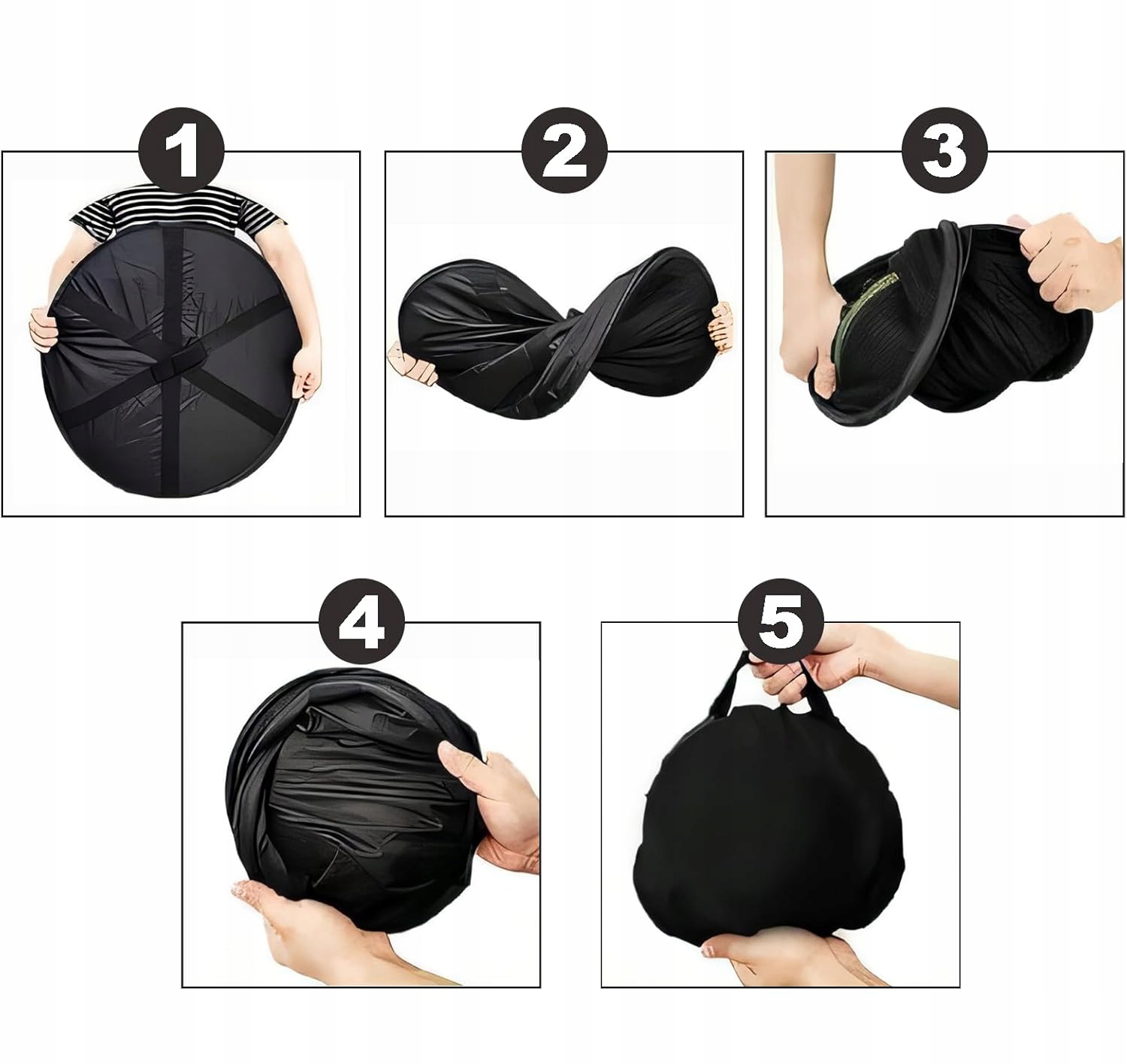 1

2

3

4

5