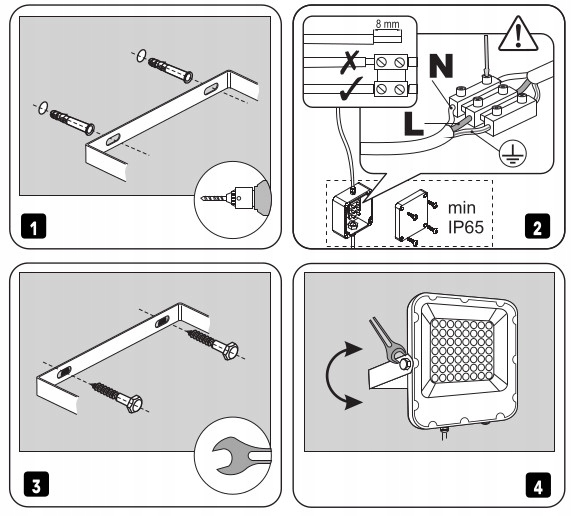 1

8 mm

N

L

min
IP65

2

3

4