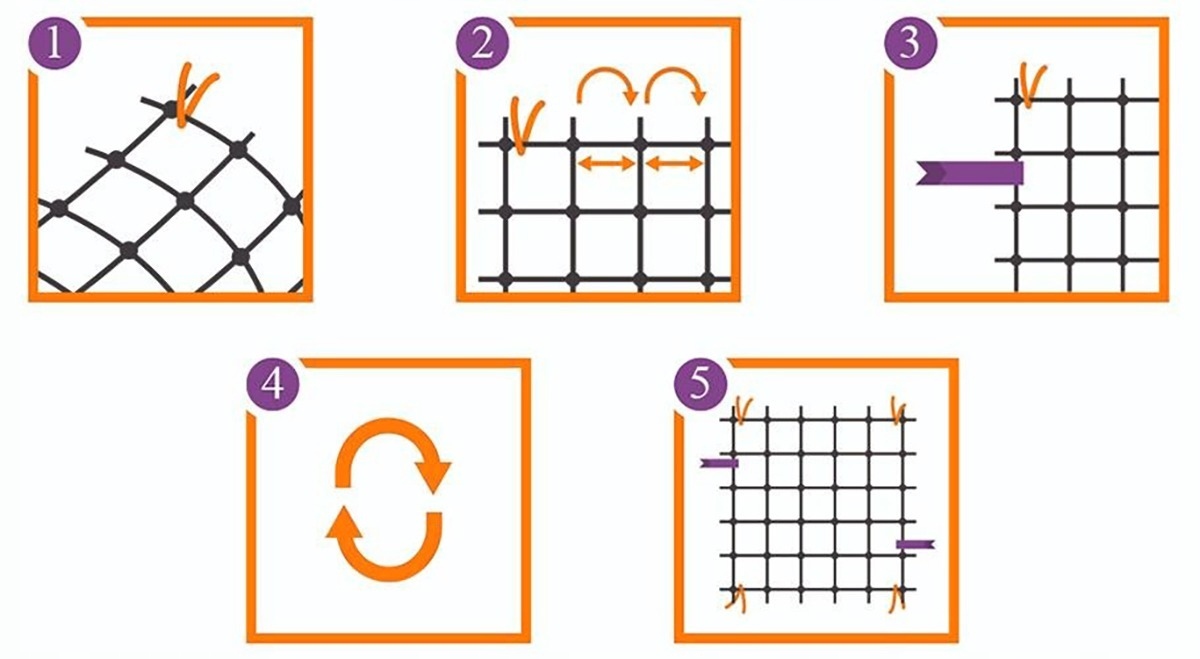 1

2

3

4

5