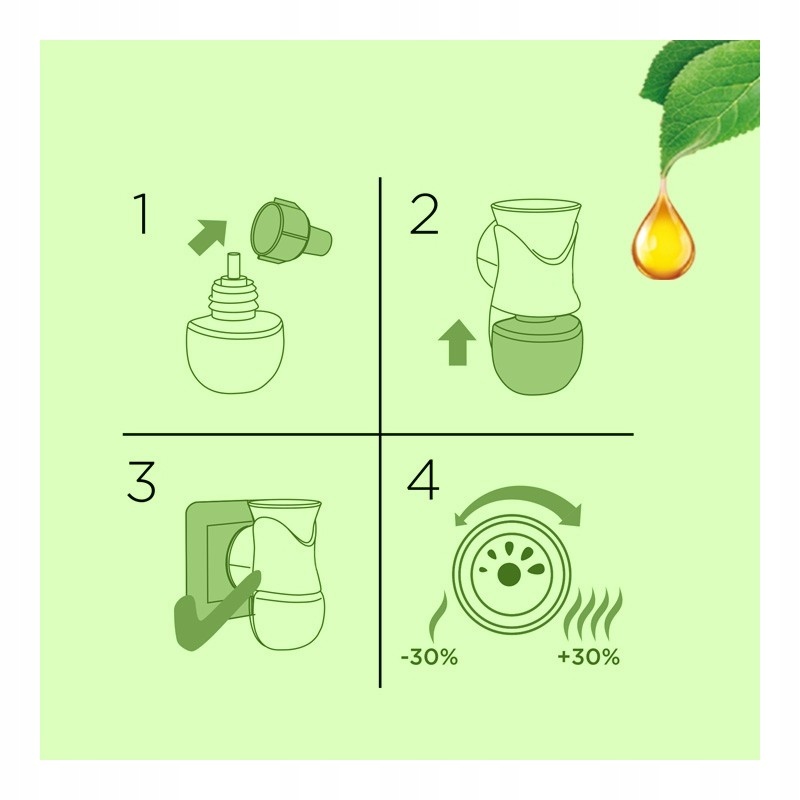 1

2

3

4

-30%

+30%