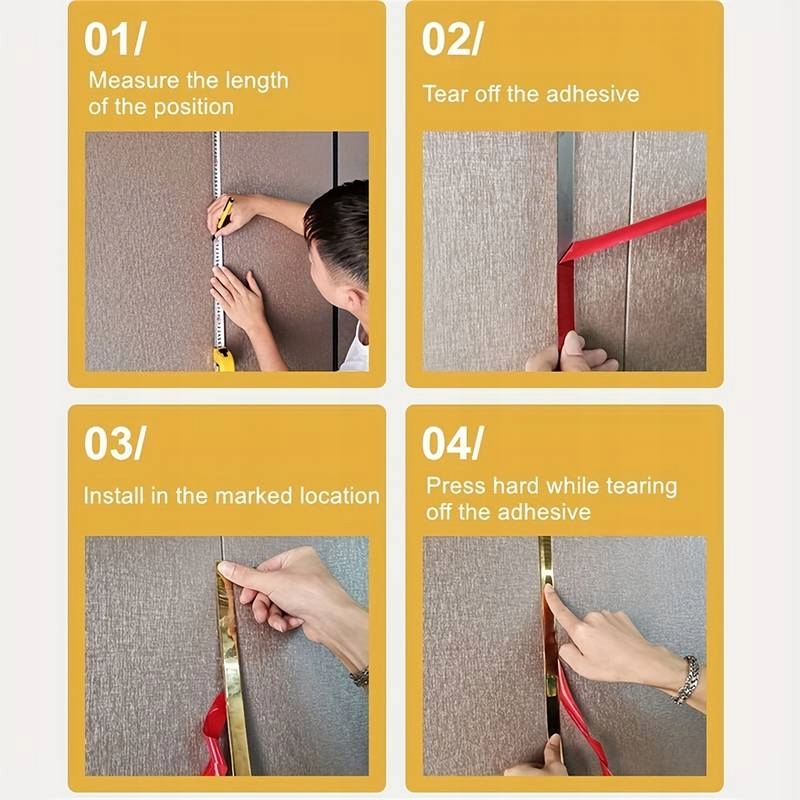 01/
Measure the length of the position

02/
Tear off the adhesive

03/
Install in the marked location

04/
Press hard while tearing off the adhesive