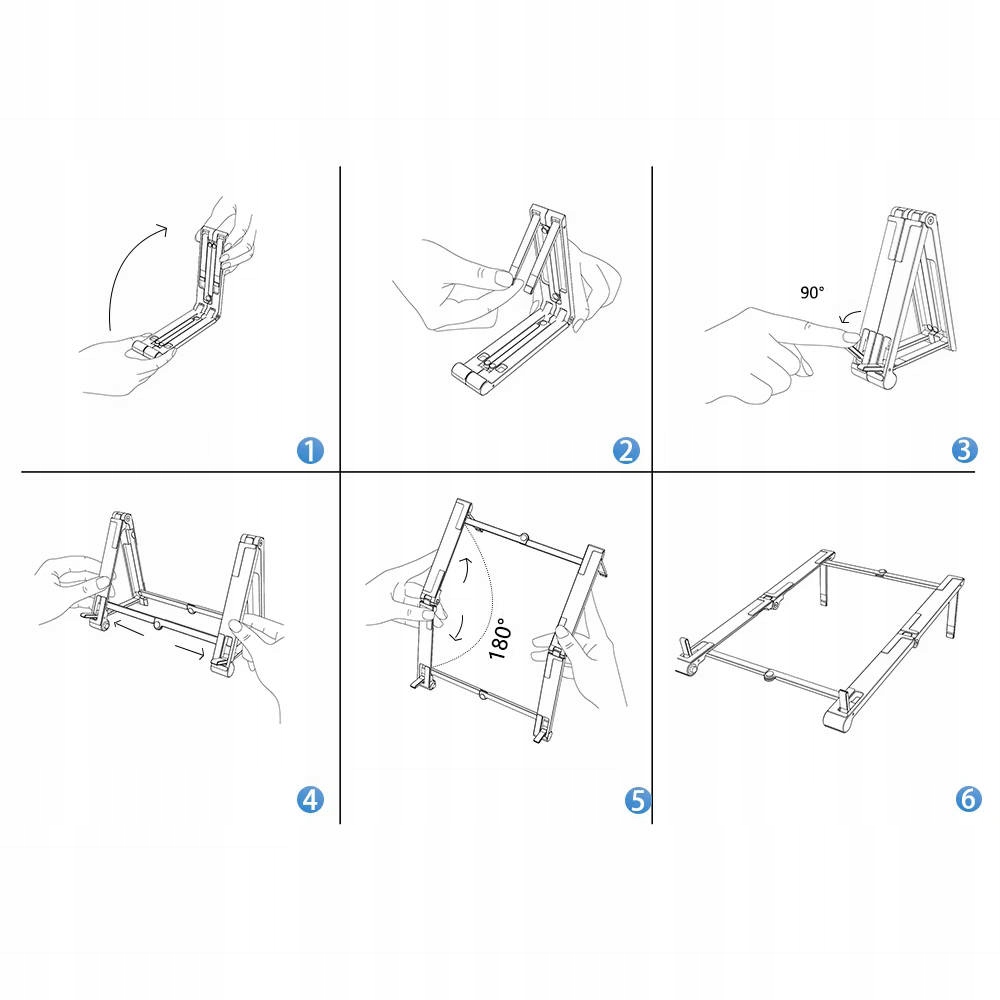 1

2

90°

3

4

180°

5

6