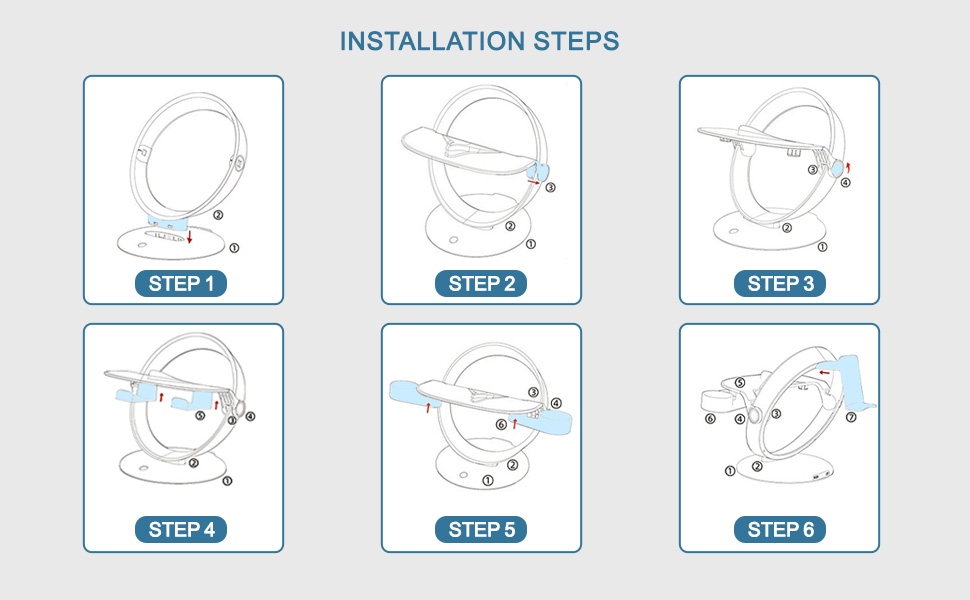 INSTALLATION STEPS

② ①
STEP 1

③ ② ①
STEP 2

③ ④ ② ①
STEP 3

⑤ ③ ④ ② ①
STEP 4

③ ④ ⑥ ② ①
STEP 5

⑤ ⑥ ④ ③ ⑦ ① ②
STEP 6