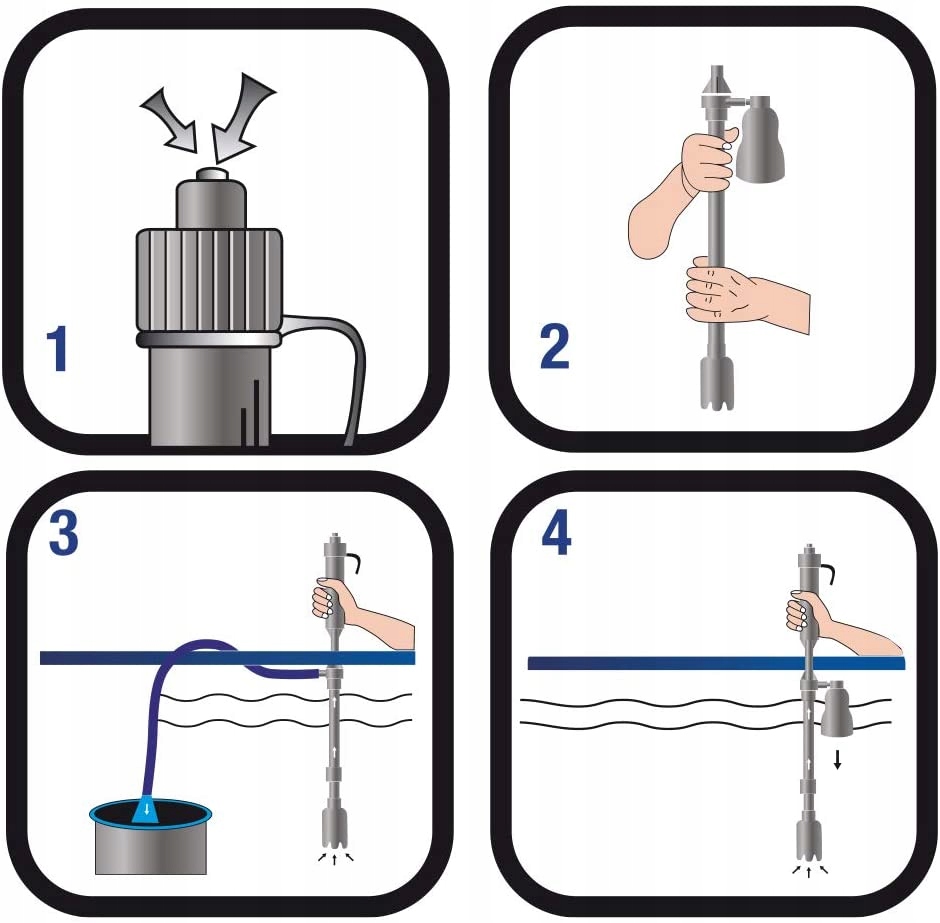 1

2

3

4