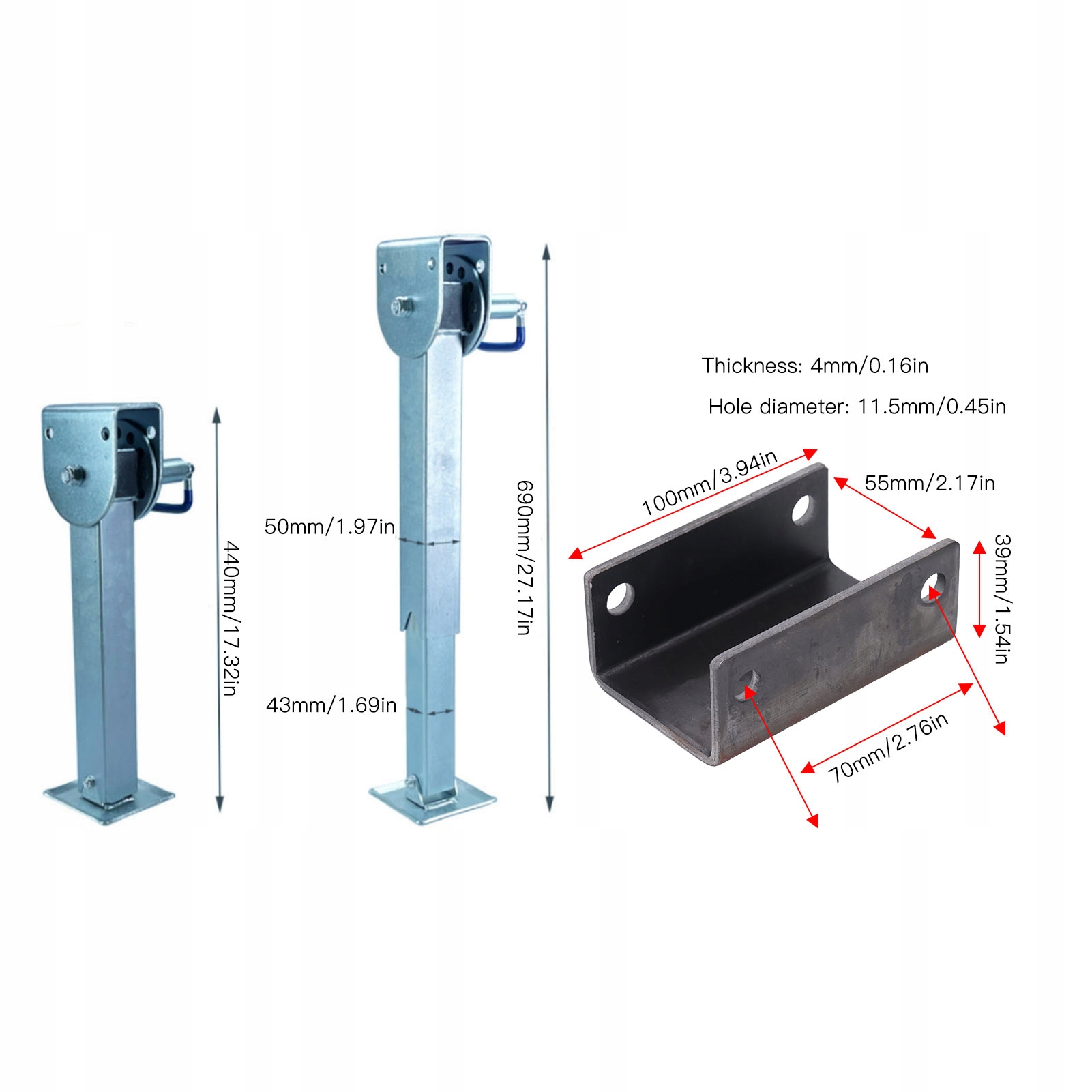 440mm/17.32in

50mm/1.97in

43mm/1.69in

690mm/27.17in

Thickness: 4mm/0.16in

Hole diameter: 11.5mm/0.45in

100mm/3.94in

55mm/2.17in

39mm/1.54in

70mm/2.76in