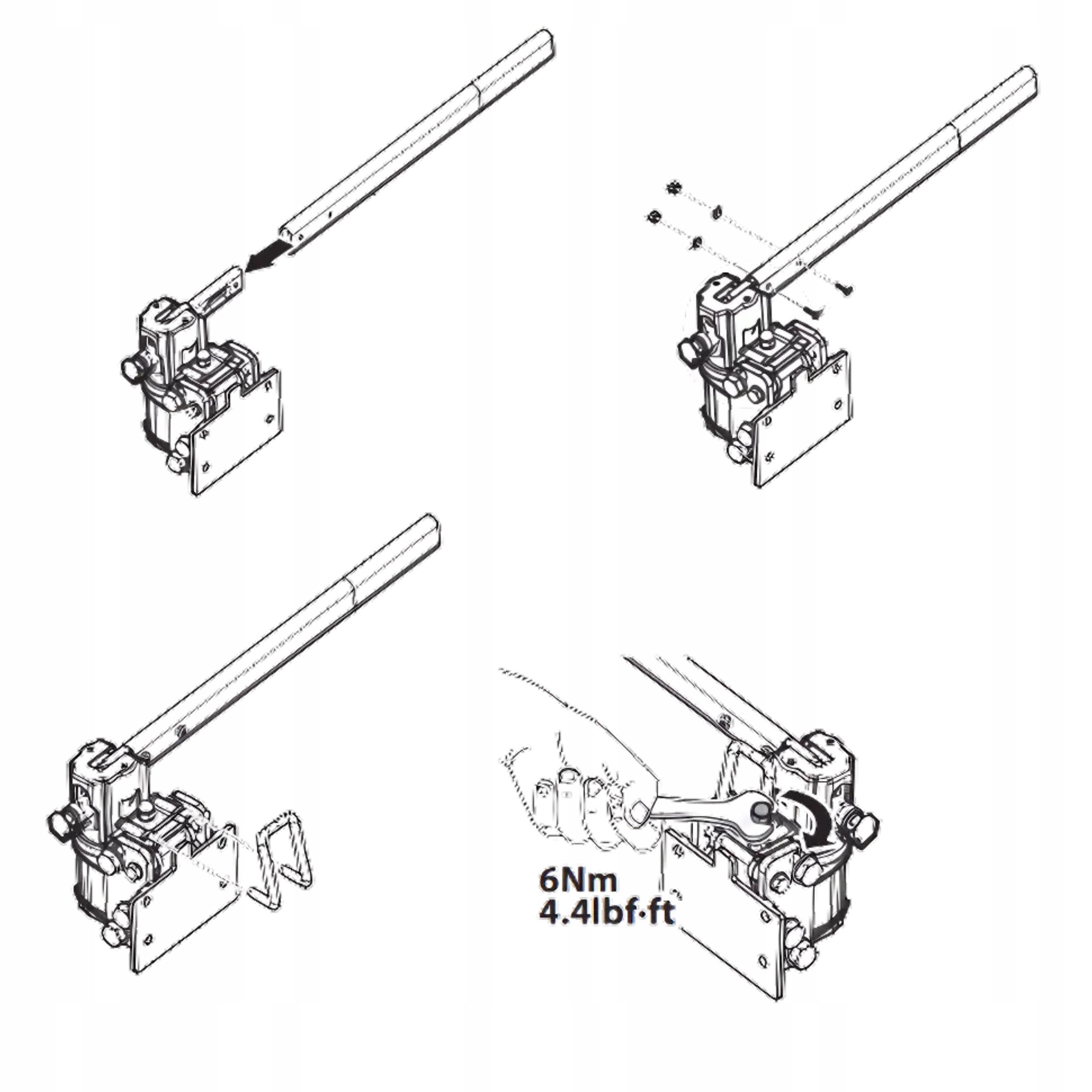 6Nm
4.4lbf·ft