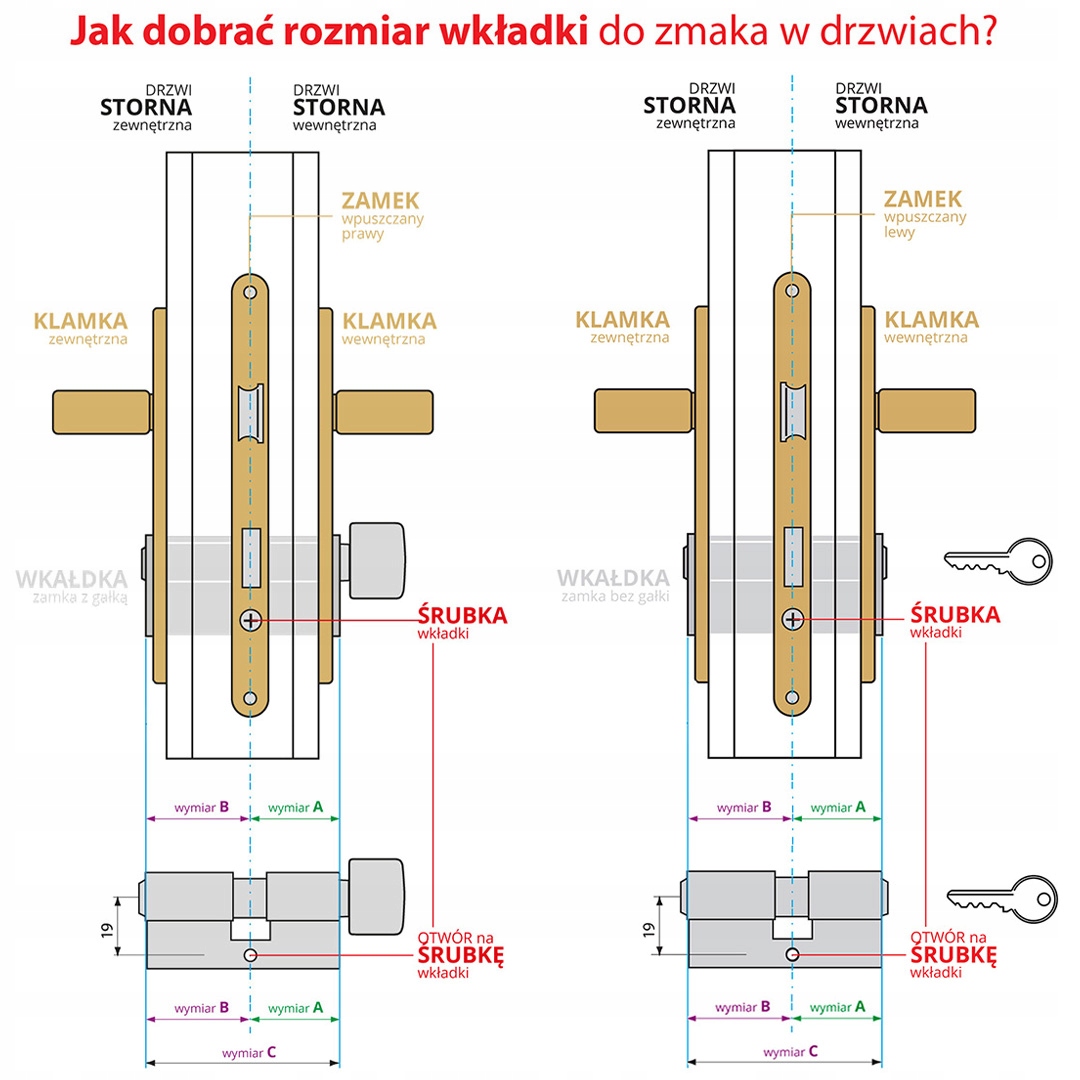 Jak dobrać rozmiar wkładki do zmaka w drzwiach?

DRZWI
STORNA
zewnętrzna

DRZWI
STORNA
wewnętrzna

ZAMEK
wpuszczany
prawy

KLAMKA
zewnętrzna

KLAMKA
wewnętrzna

WKAŁDKA
zamka z gałką

ŚRUBKA
wkładki

wymiar B
wymiar A

19

OTWÓR na
ŚRUBKĘ
wkładki

wymiar B
wymiar A
wymiar C

DRZWI
STORNA
zewnętrzna

DRZWI
STORNA
wewnętrzna

ZAMEK
wpuszczany
lewy

KLAMKA
zewnętrzna

KLAMKA
wewnętrzna

WKAŁDKA
zamka bez gałki

ŚRUBKA
wkładki

wymiar B
wymiar A

19

OTWÓR na
ŚRUBKĘ
wkładki

wymiar B
wymiar A
wymiar C