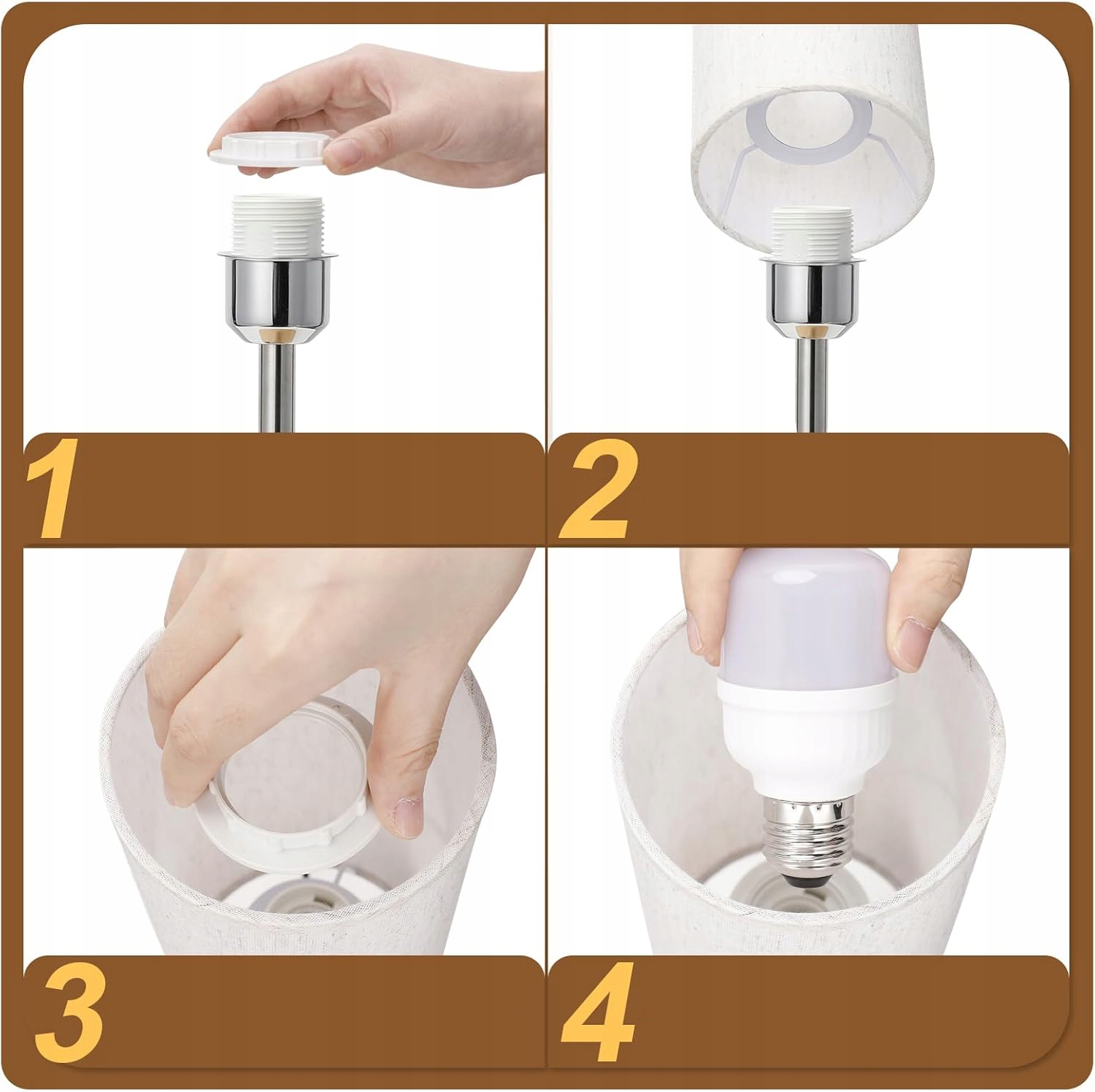 1

2

3

4