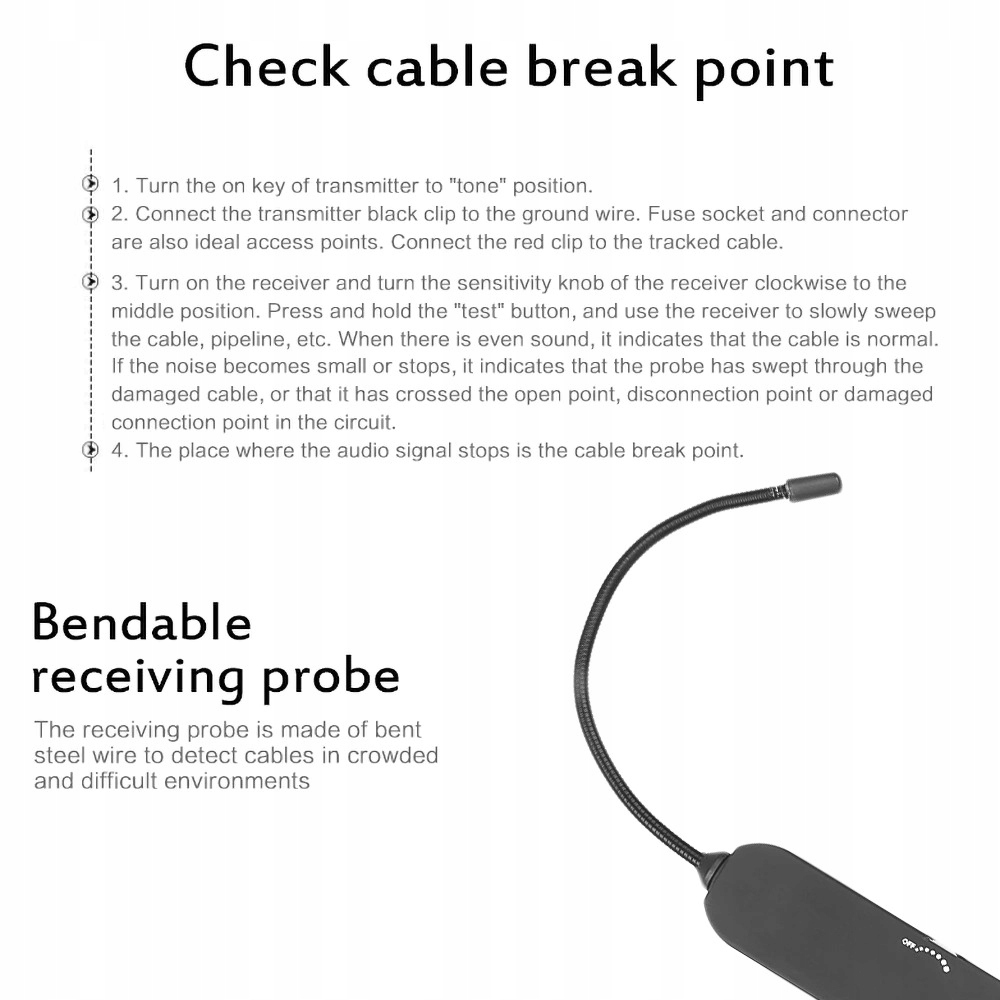 Check cable break point

1. Turn the on key of transmitter to "tone" position.
2. Connect the transmitter black clip to the ground wire. Fuse socket and connector are also ideal access points. Connect the red clip to the tracked cable.
3. Turn on the receiver and turn the sensitivity knob of the receiver clockwise to the middle position. Press and hold the "test" button, and use the receiver to slowly sweep the cable, pipeline, etc. When there is even sound, it indicates that the cable is normal. If the noise becomes small or stops, it indicates that the probe has swept through the damaged cable, or that it has crossed the open point, disconnection point or damaged connection point in the circuit.
4. The place where the audio signal stops is the cable break point.

Bendable receiving probe

The receiving probe is made of bent steel wire to detect cables in crowded and difficult environments

OFF