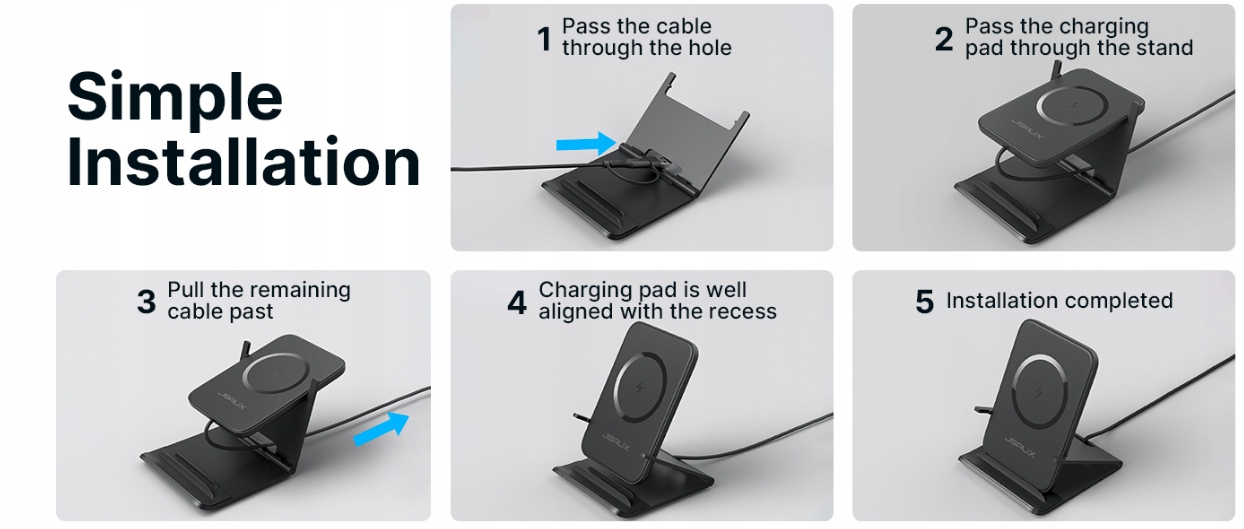 Simple Installation

1 Pass the cable through the hole

2 Pass the charging pad through the stand

JSAUX

3 Pull the remaining cable past

JSAUX

4 Charging pad is well aligned with the recess

JSAUX

5 Installation completed

JSAUX