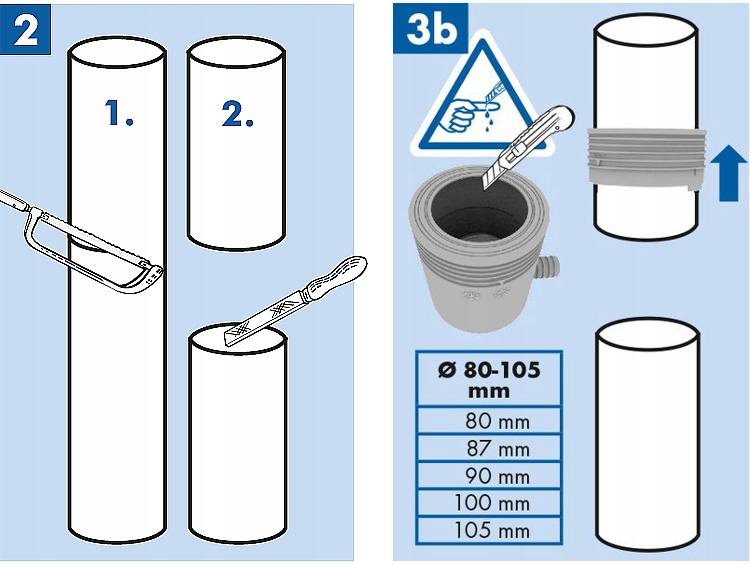 2

1.

2.

3b

| ø 80-105 mm |
|---|
| 80 mm |
| 87 mm |
| 90 mm |
| 100 mm |
| 105 mm |