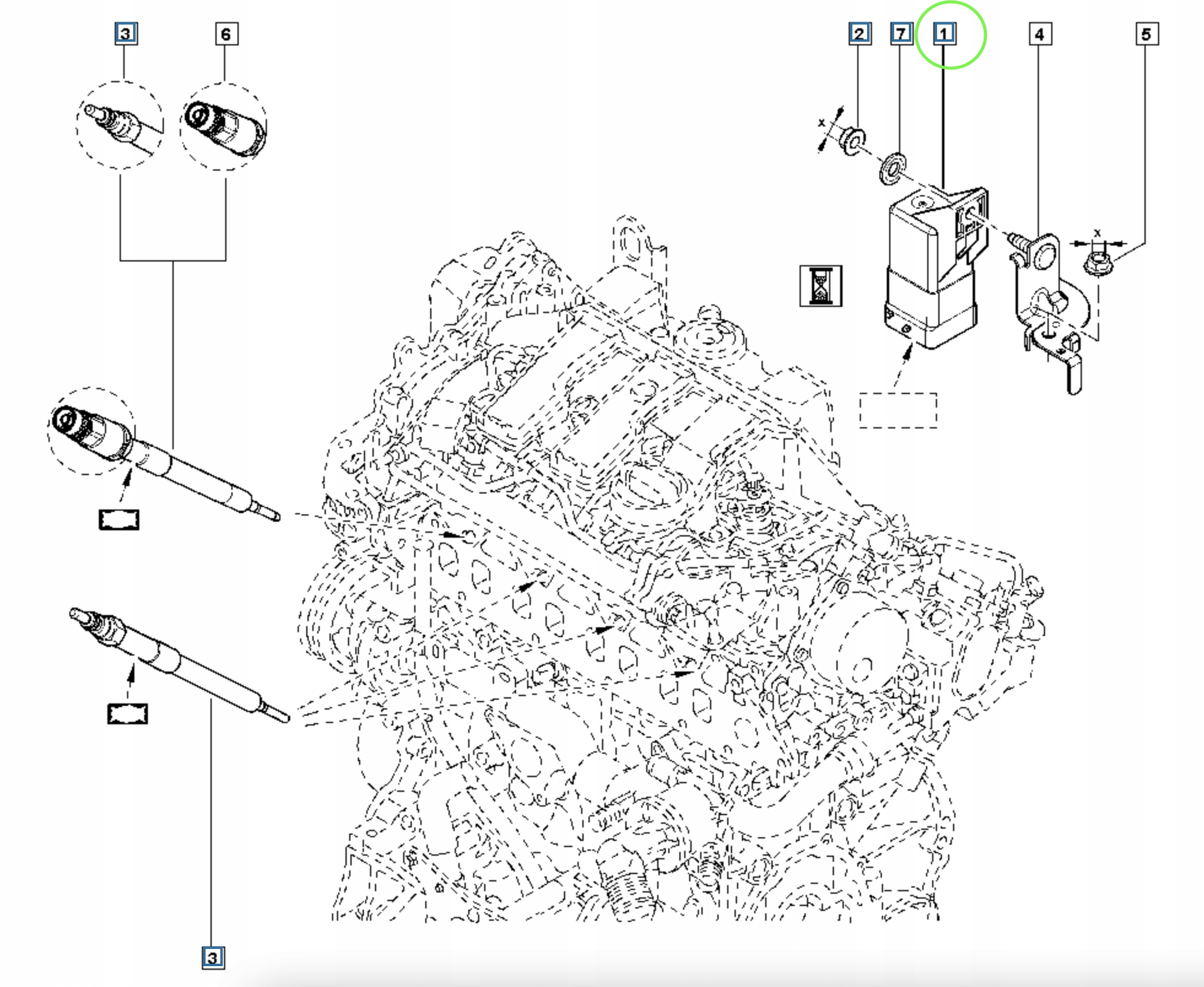 3
6
2
7
1
4
5
x
x
3