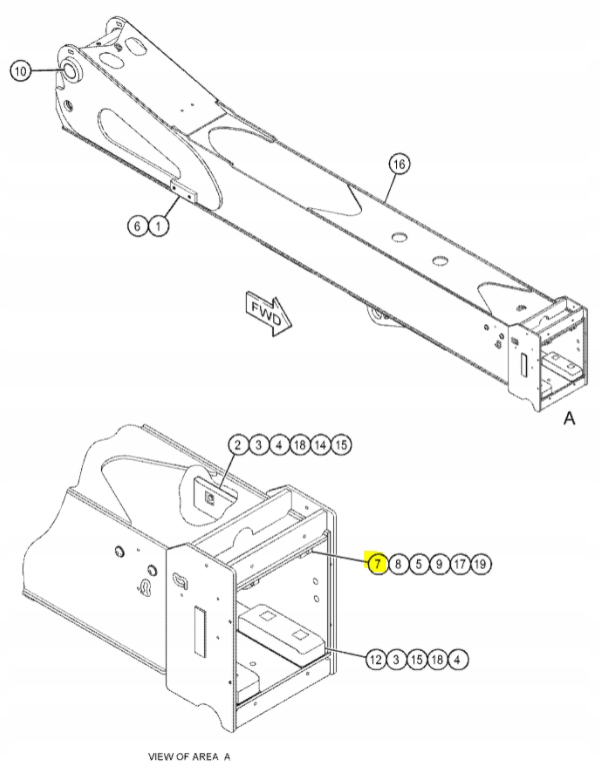 10
16
6 1
FWD
A
2 3 4 18 14 15
7 8 5 9 17 19
12 3 15 18 4
VIEW OF AREA A