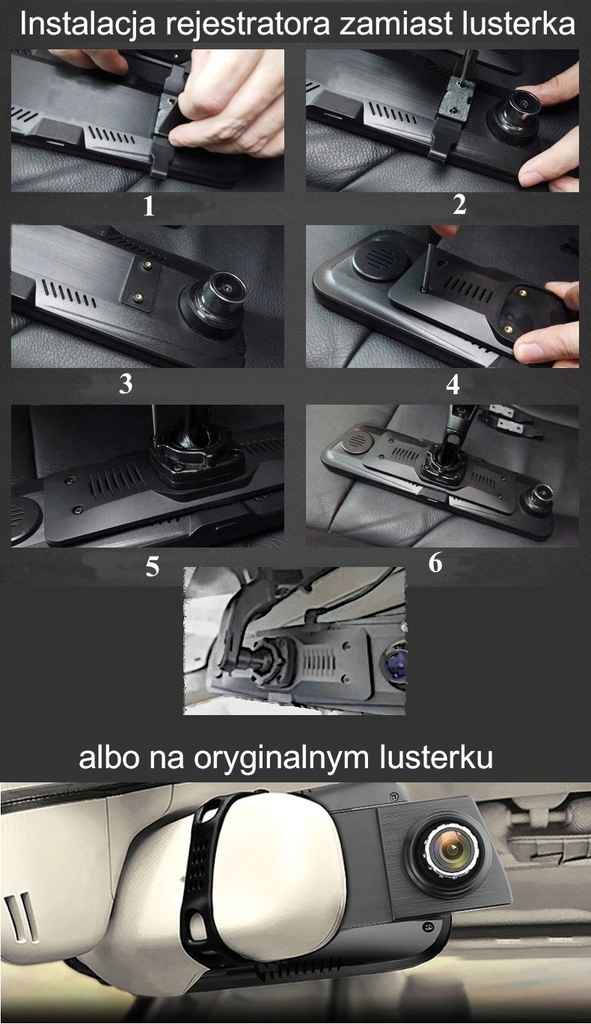 Instalacja rejestratora zamiast lusterka

1

2

3

4

5

6

albo na oryginalnym lusterku