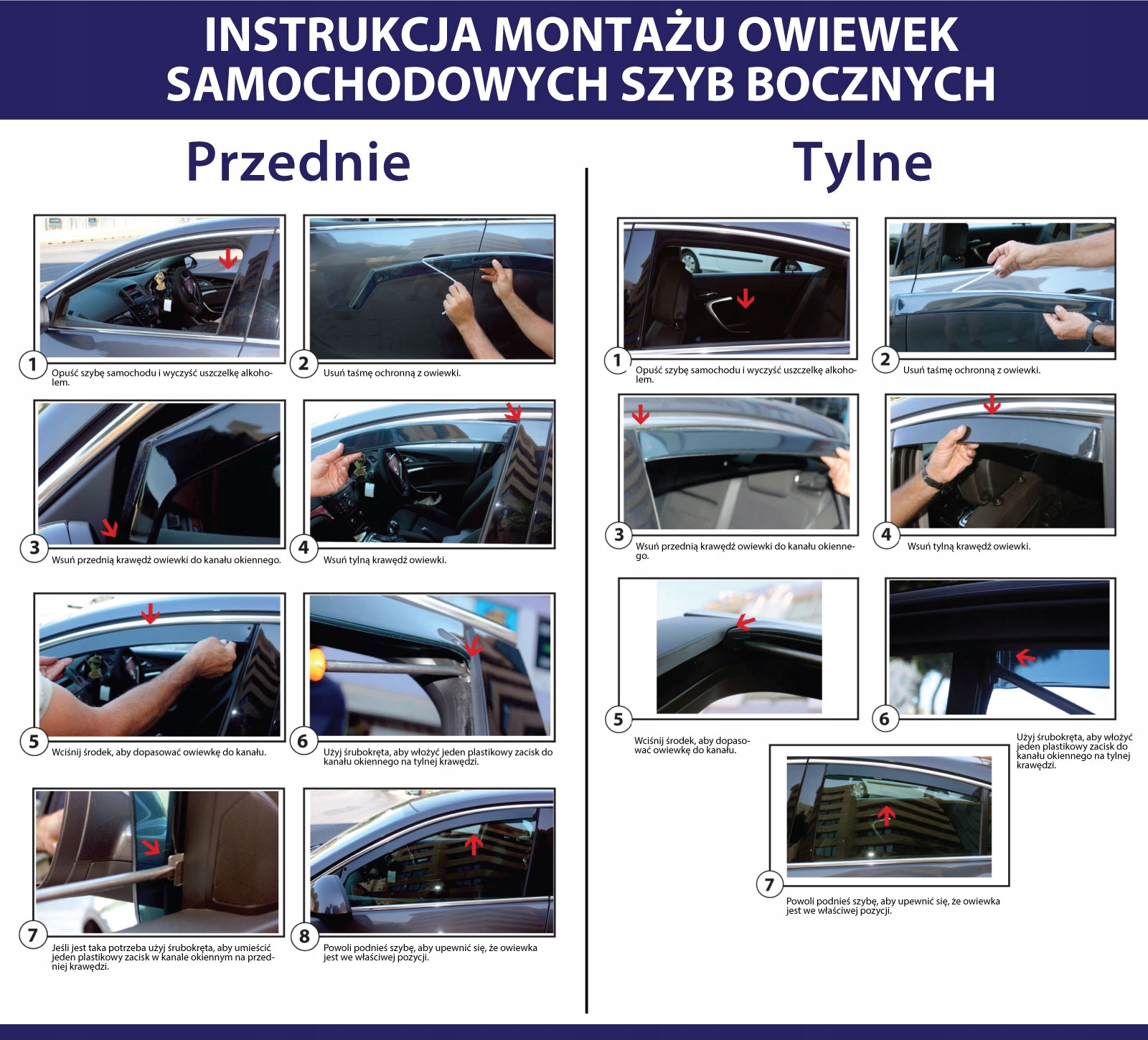 INSTRUKCJA MONTAŻU OWIEWEK SAMOCHODOWYCH SZYB BOCZNYCH

Przednie

1 Opuść szybę samochodu i wyczyść uszczelkę alkoholem.

2 Usuń taśmę ochronną z owiewki.

3 Wsuń przednią krawędź owiewki do kanału okiennego.

4 Wsuń tylną krawędź owiewki.

5 Wciśnij środek, aby dopasować owiewkę do kanału.

6 Użyj śrubokręta, aby włożyć jeden plastikowy zacisk do kanału okiennego na tylnej krawędzi.

7 Jeśli jest taka potrzeba użyj śrubokręta, aby umieścić jeden plastikowy zacisk w kanale okiennym na przedniej krawędzi.

8 Powoli podnieś szybę, aby upewnić się, że owiewka jest we właściwej pozycji.

Tylne

1 Opuść szybę samochodu i wyczyść uszczelkę alkoholem.

2 Usuń taśmę ochronną z owiewki.

3 Wsuń przednią krawędź owiewki do kanału okiennego.

4 Wsuń tylną krawędź owiewki.

5 Wciśnij środek, aby dopasować owiewkę do kanału.

6 Użyj śrubokręta, aby włożyć jeden plastikowy zacisk do kanału okiennego na tylnej krawędzi.

7 Powoli podnieś szybę, aby upewnić się, że owiewka jest we właściwej pozycji.