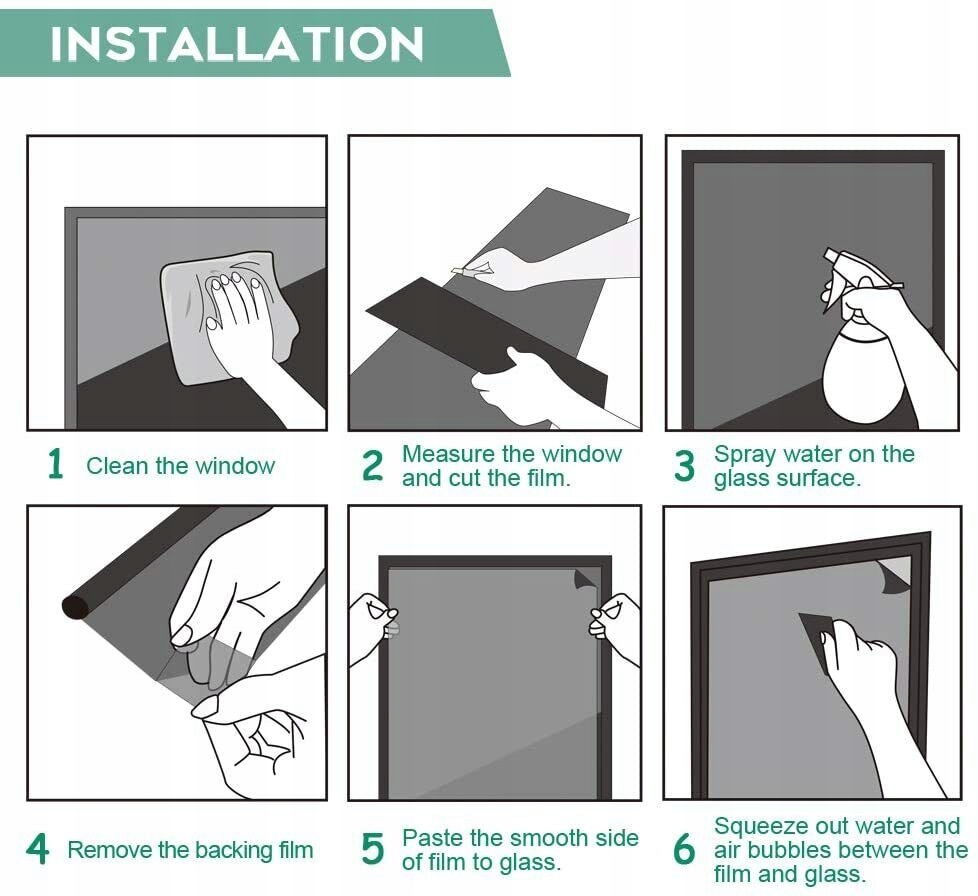 INSTALLATION

1 Clean the window

2 Measure the window and cut the film.

3 Spray water on the glass surface.

4 Remove the backing film

5 Paste the smooth side of film to glass.

6 Squeeze out water and air bubbles between the film and glass.