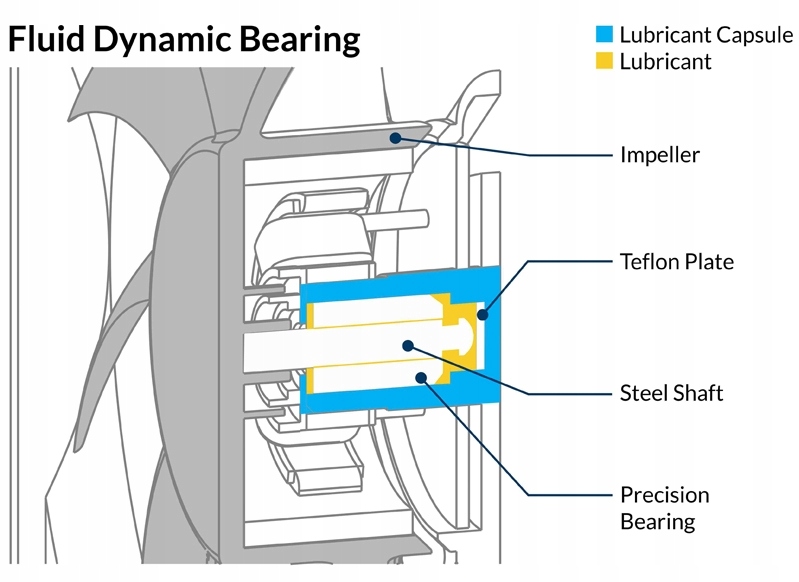 Fluid Dynamic Bearing

Lubricant Capsule
Lubricant

Impeller

Teflon Plate

Steel Shaft

Precision Bearing