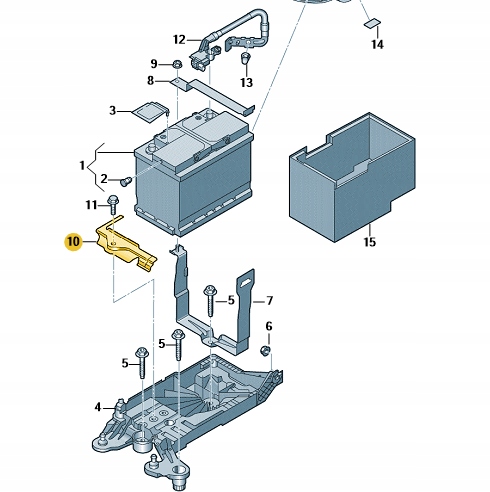 14
12
9
13
8
3
1
2
11
10
15
5
7
6
5
5
4