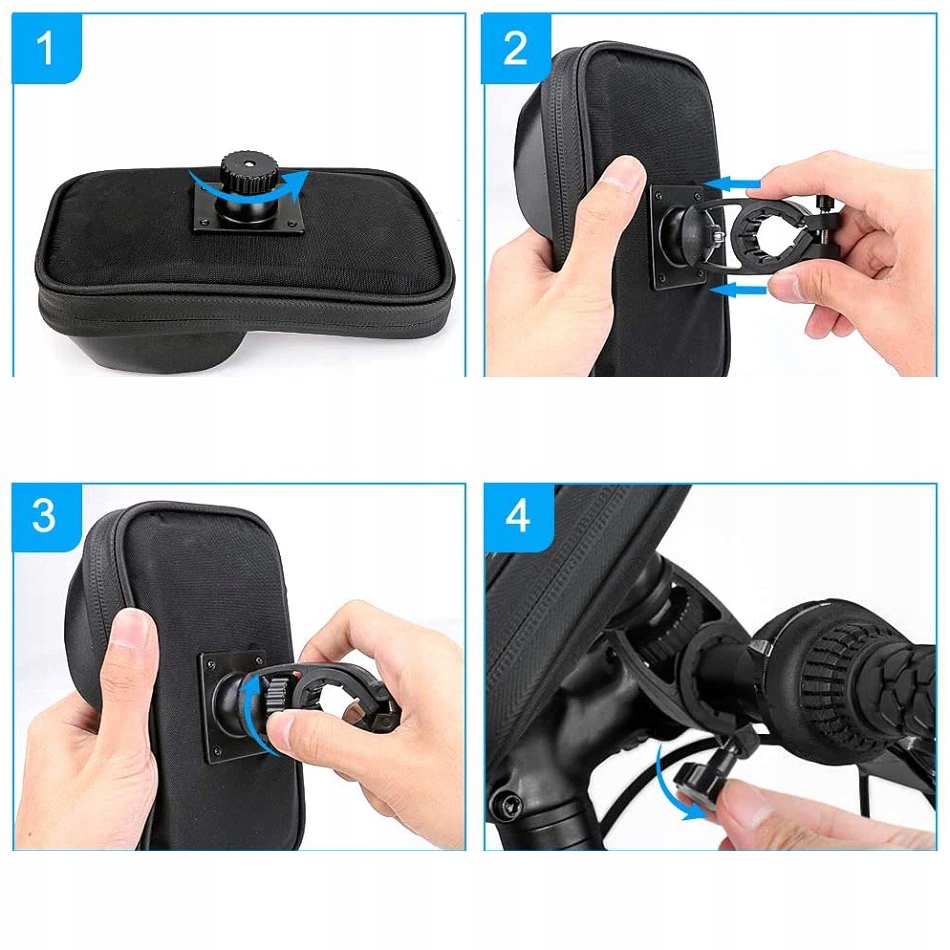 1

2

3

4