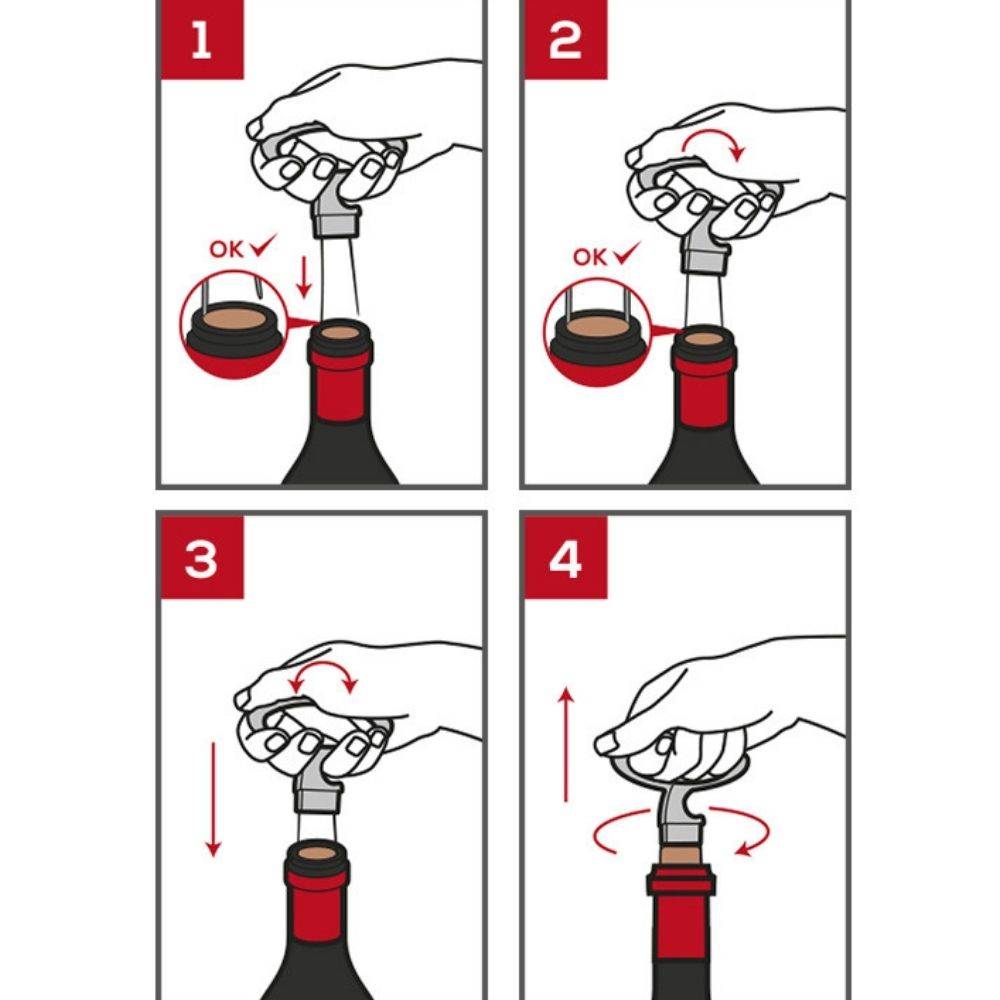 1

OK ✓

2

OK ✓

3

4