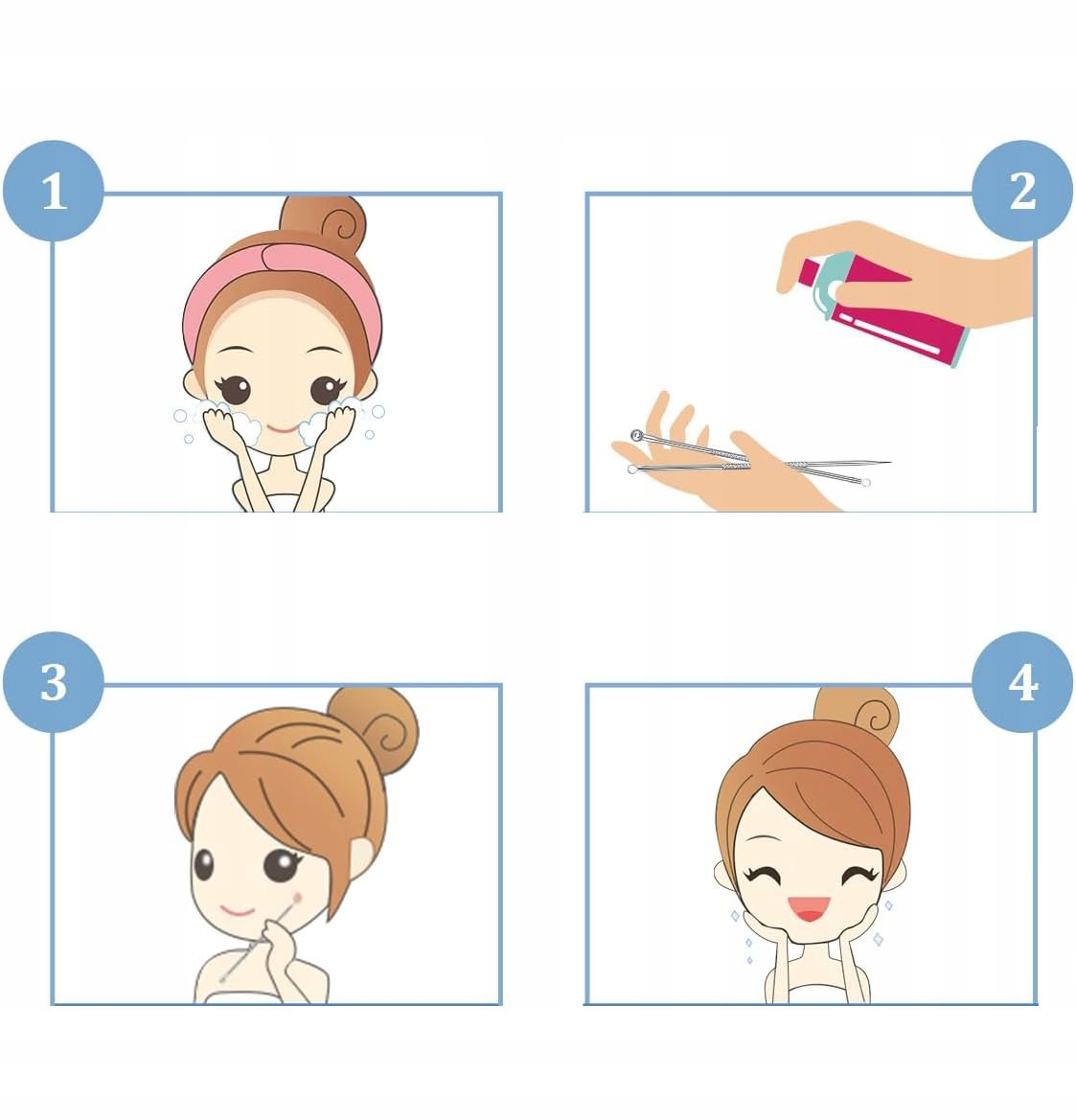 1

2

3

4