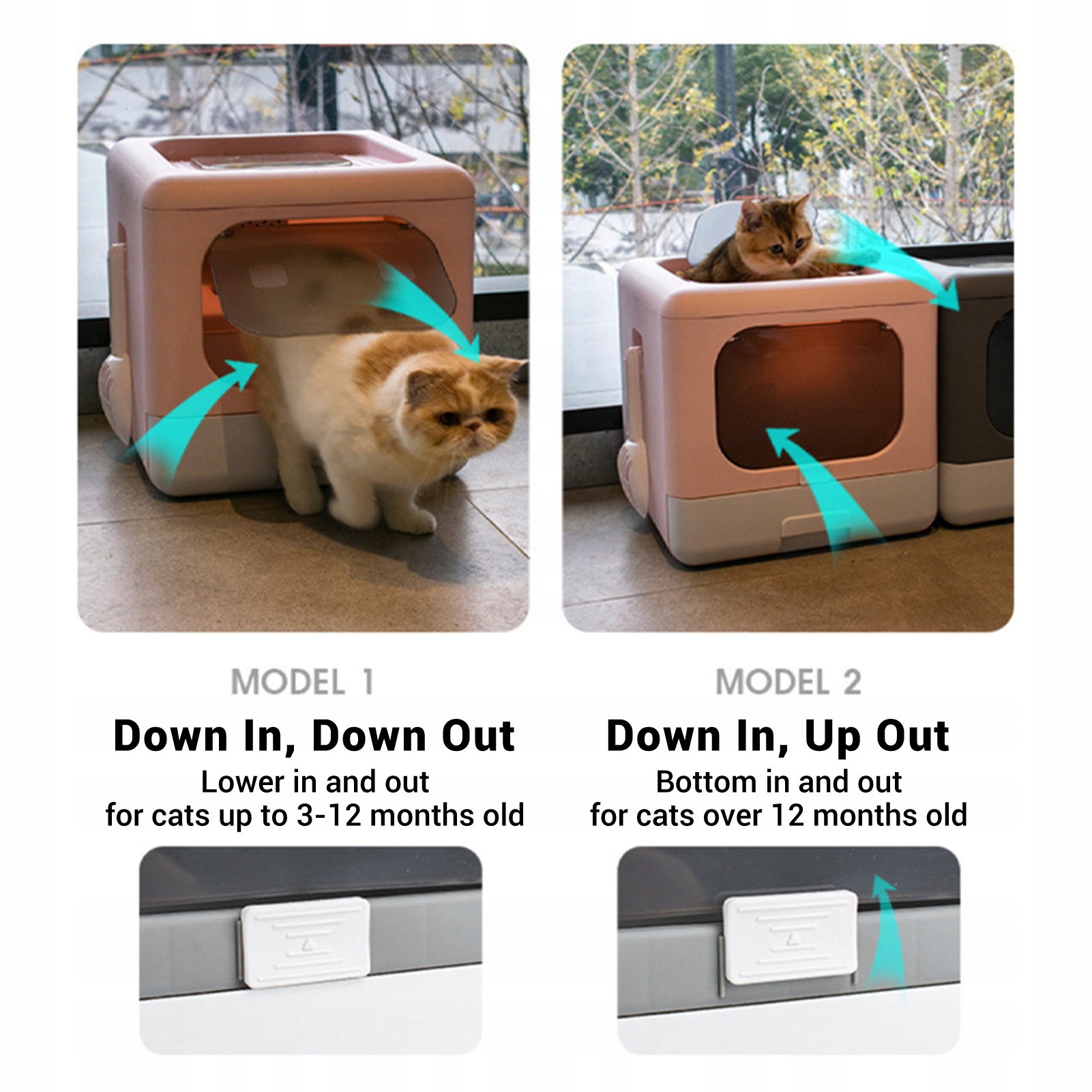 MODEL 1

Down In, Down Out

Lower in and out
for cats up to 3-12 months old

MODEL 2

Down In, Up Out

Bottom in and out
for cats over 12 months old