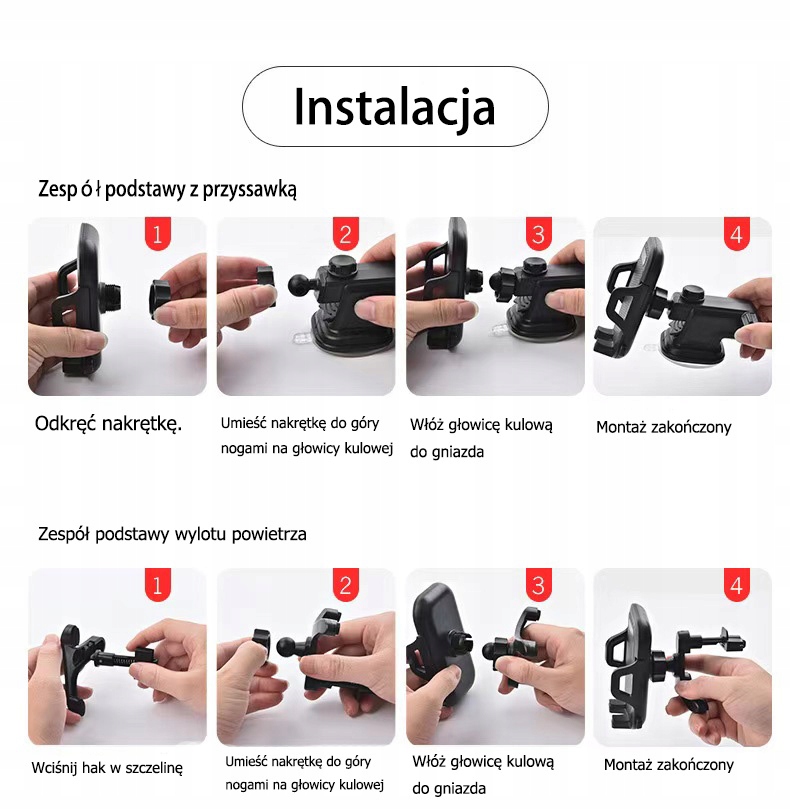 Instalacja

Zesp ó ł podstawy z przyssawką

1

2

3

4

Odkręć nakrętkę.

Umieść nakrętkę do góry nogami na głowicy kulowej

Włóż głowicę kulową do gniazda

Montaż zakończony

Zespół podstawy wylotu powietrza

1

2

3

4

Wciśnij hak w szczelinę

Umieść nakrętkę do góry nogami na głowicy kulowej

Włóż głowicę kulową do gniazda

Montaż zakończony