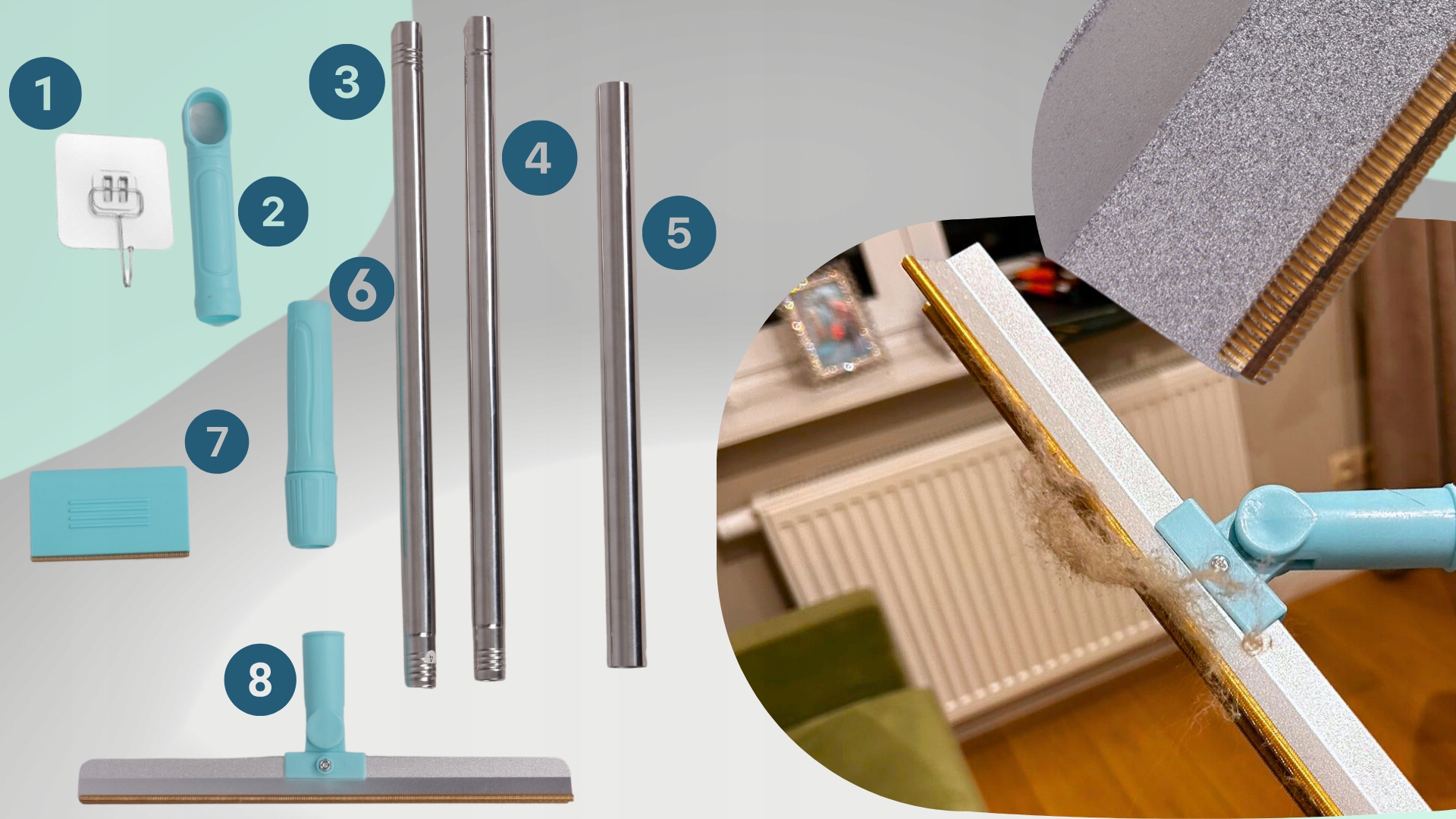 1
2
3
4
5
6
7
8