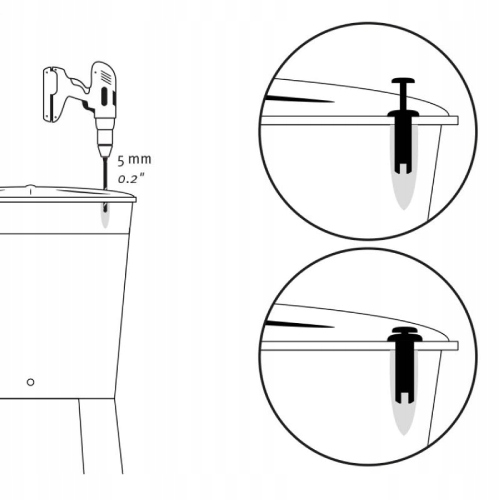 5 mm
0.2"