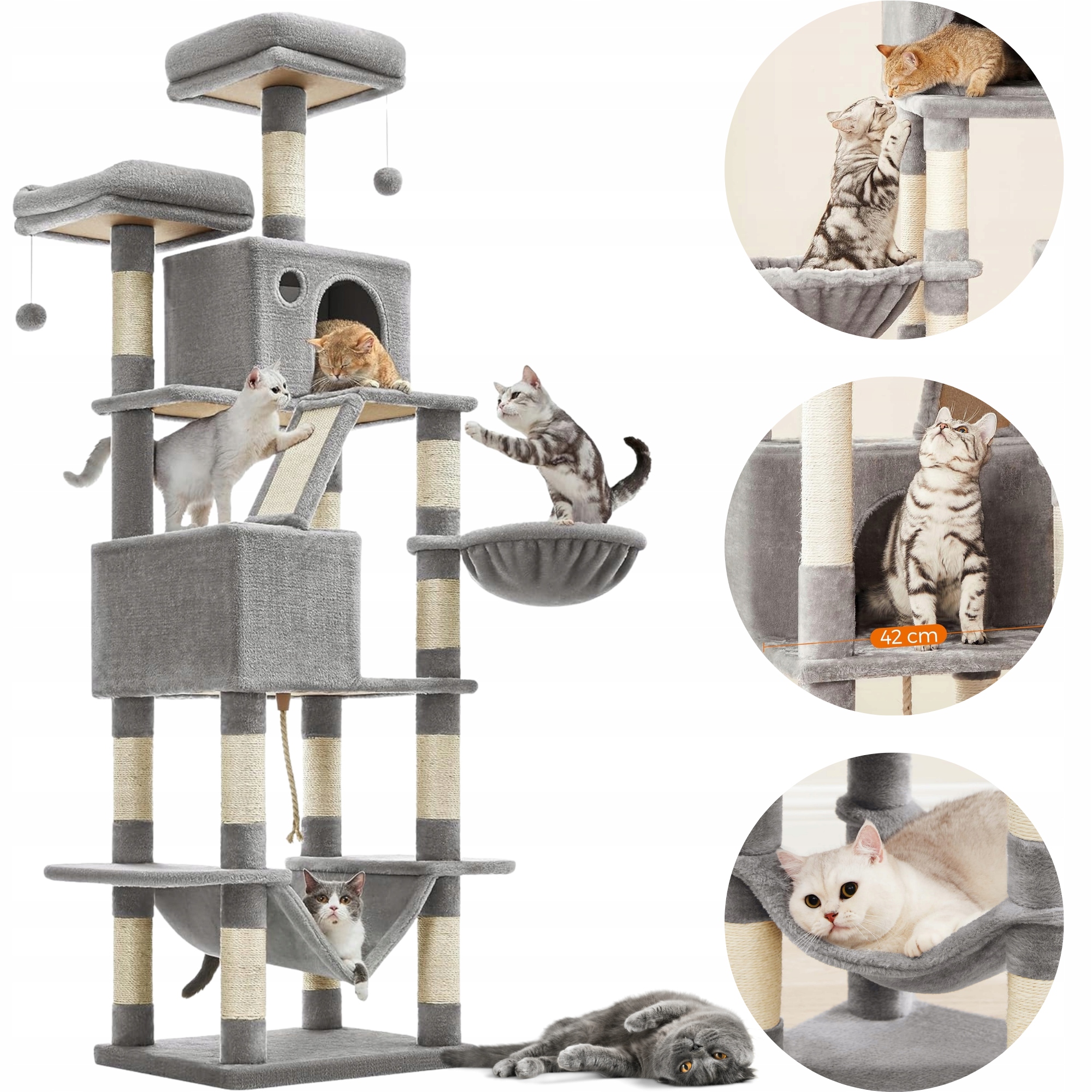 42 cm