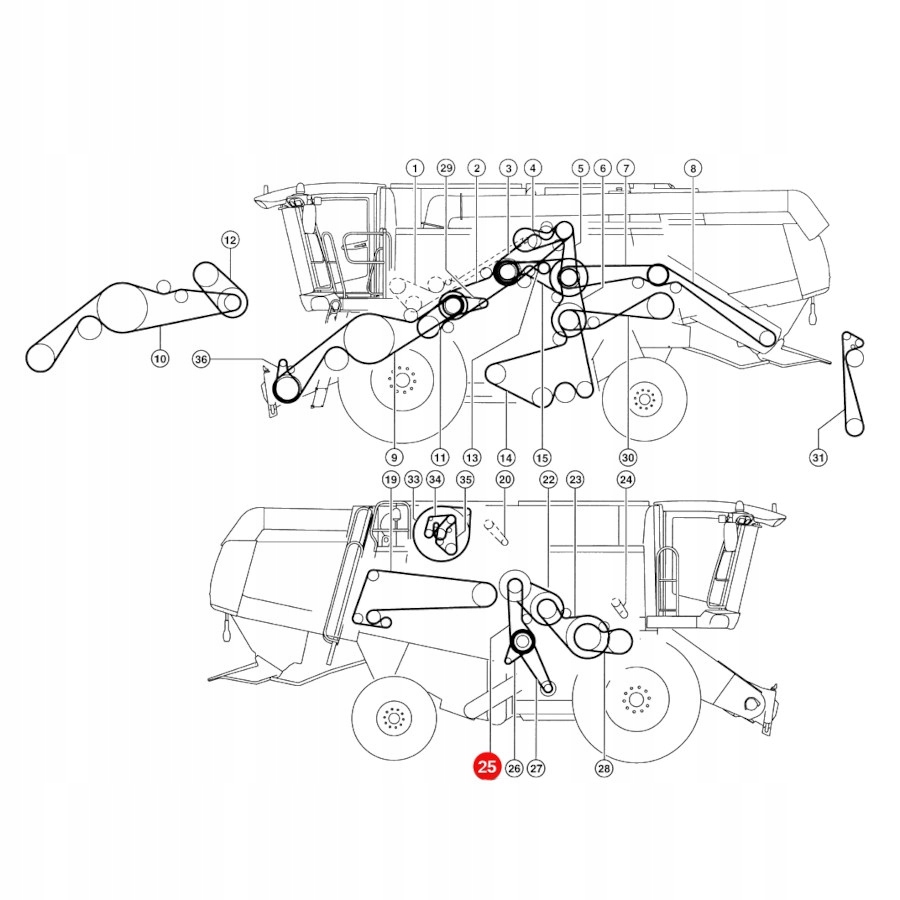 1
29
2
3
4
5
6
7
8
12
10
36
9
11
13
14
15
30
31
19
33
34
35
20
22
23
24
25
26
27
28