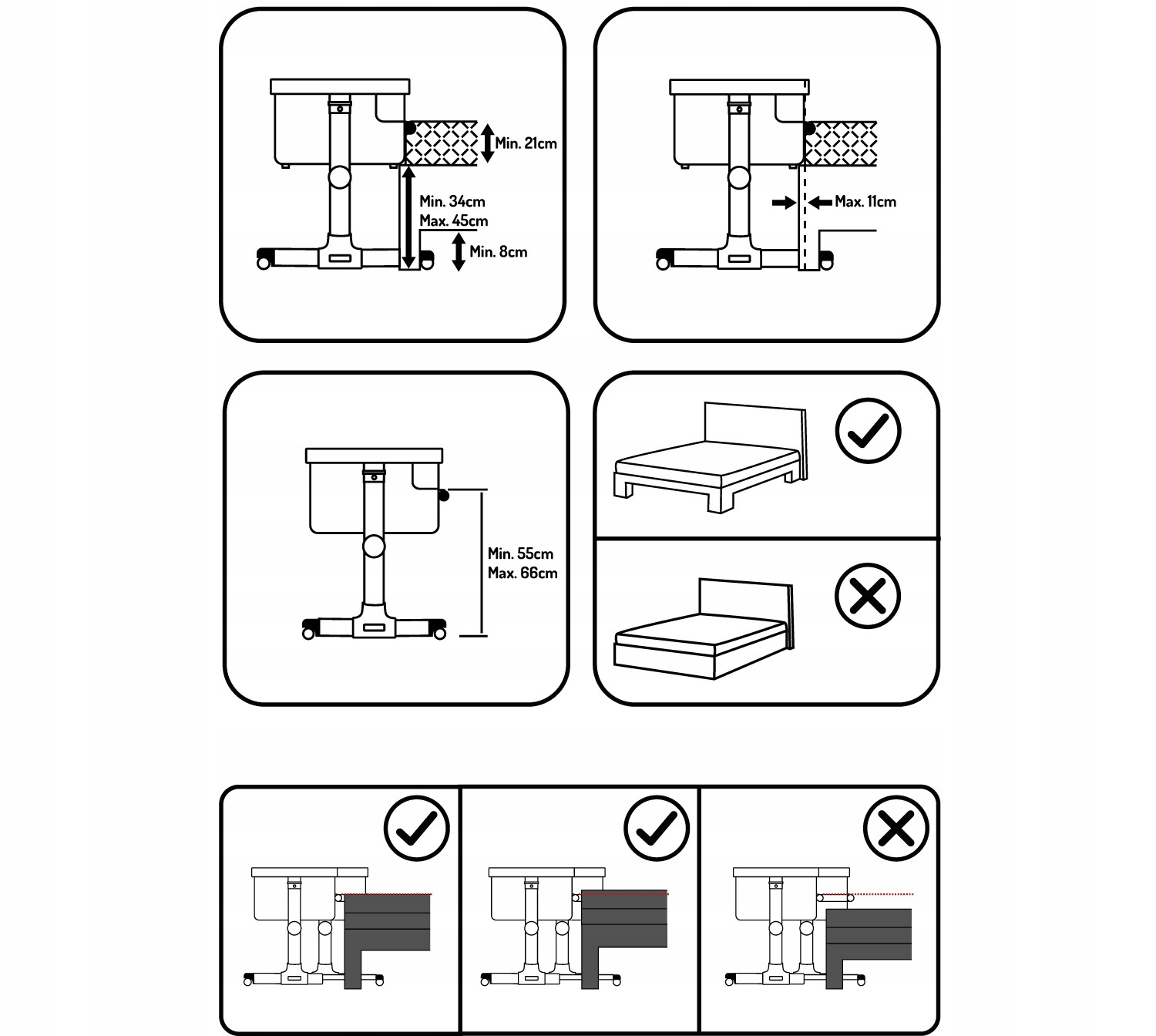 Min. 21cm
Min. 34cm
Max. 45cm
Min. 8cm

Max. 11cm

Min. 55cm
Max. 66cm