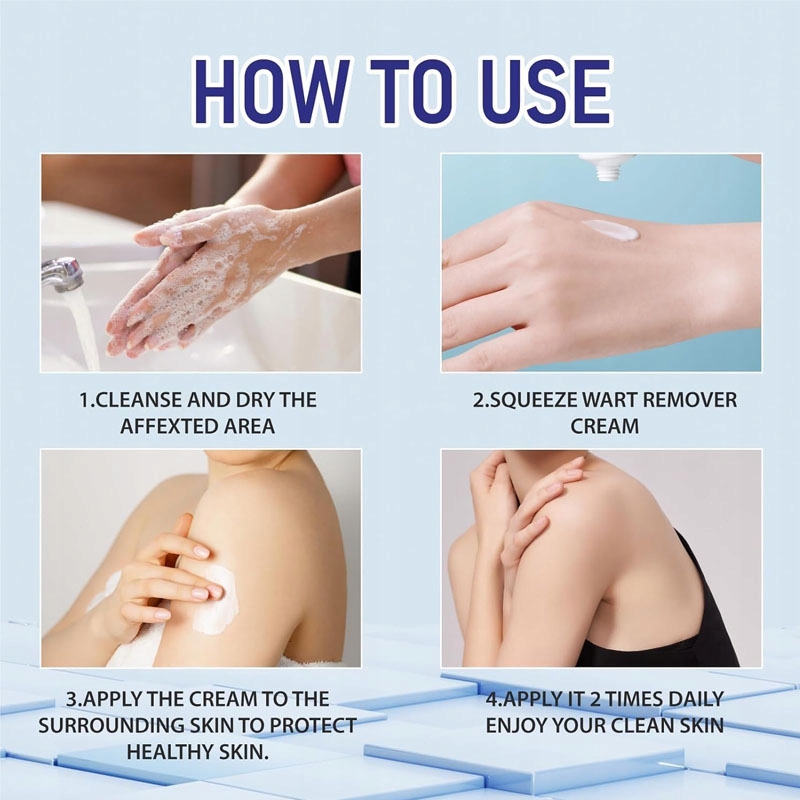 HOW TO USE

1.CLEANSE AND DRY THE AFFEXTED AREA

2.SQUEEZE WART REMOVER CREAM

3.APPLY THE CREAM TO THE SURROUNDING SKIN TO PROTECT HEALTHY SKIN.

4.APPLY IT 2 TIMES DAILY ENJOY YOUR CLEAN SKIN