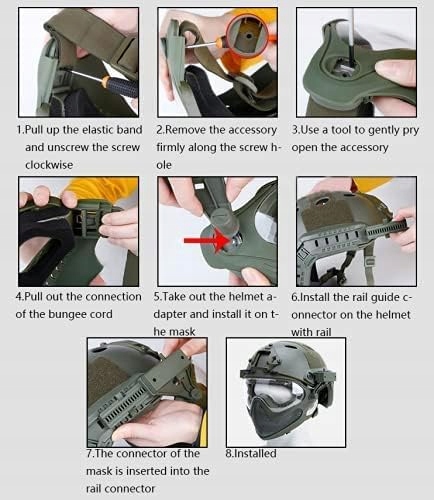 1.Pull up the elastic band and unscrew the screw clockwise

2.Remove the accessory firmly along the screw hole

3.Use a tool to gently pry open the accessory

4.Pull out the connection of the bungee cord

5.Take out the helmet adapter and install it on the mask

6.Install the rail guide connector on the helmet with rail

7.The connector of the mask is inserted into the rail connector

8.Installed