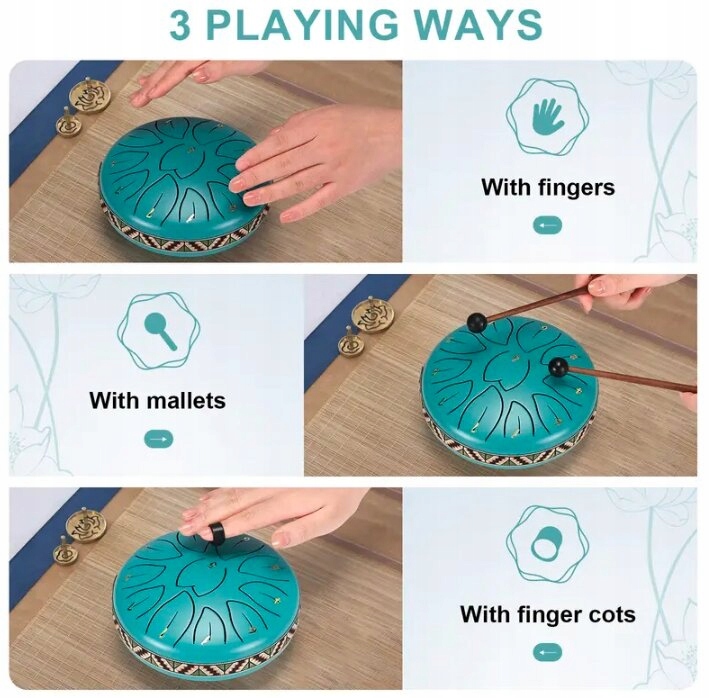 3 PLAYING WAYS

With fingers

With mallets

With finger cots