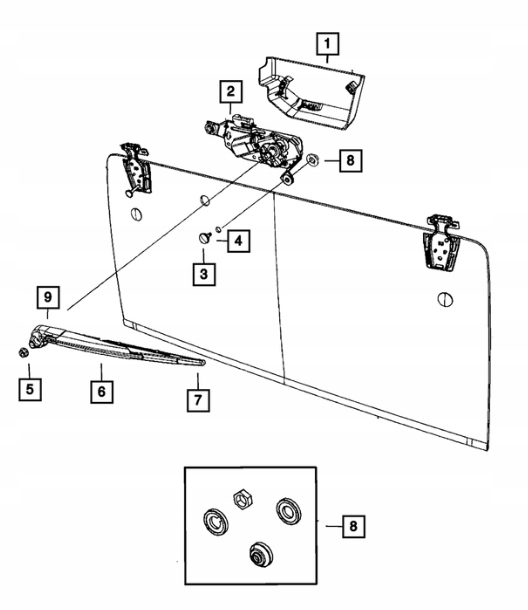 1
2
8
4
3
9
5
6
7
8