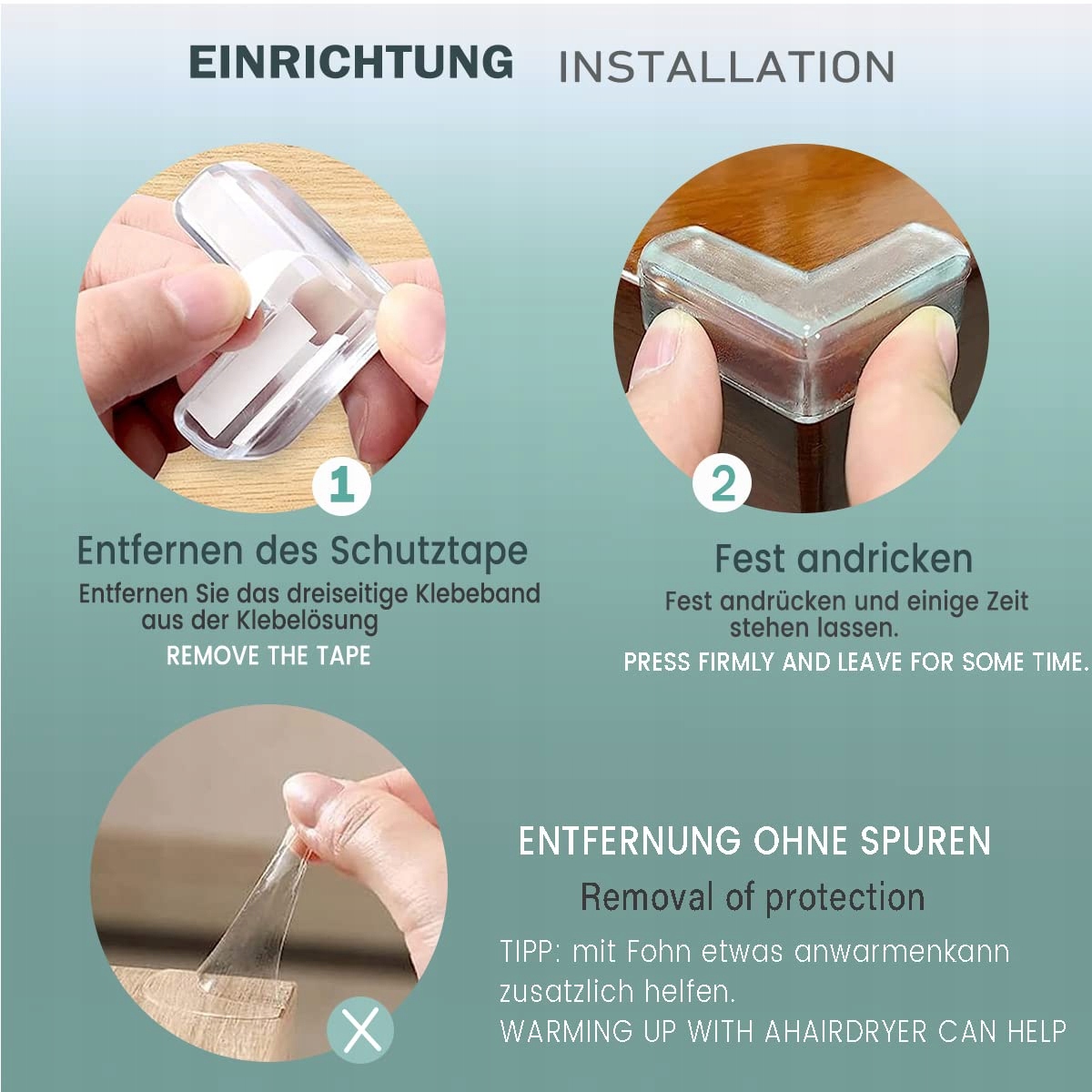 EINRICHTUNG INSTALLATION

1

Entfernen des Schutztape

Entfernen Sie das dreiseitige Klebeband aus der Klebelösung

REMOVE THE TAPE

2

Fest andricken

Fest andrücken und einige Zeit stehen lassen.

PRESS FIRMLY AND LEAVE FOR SOME TIME.

ENTFERNUNG OHNE SPUREN

Removal of protection

TIPP: mit Fohn etwas anwarmenkann zusatzlich helfen.

WARMING UP WITH AHAIRDRYER CAN HELP