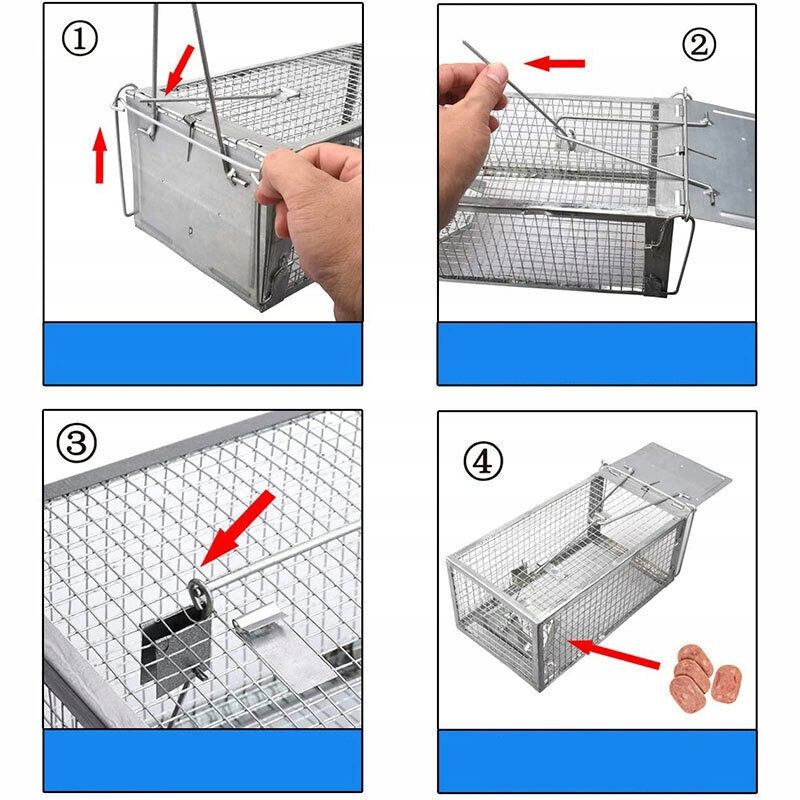 ①

②

③

④